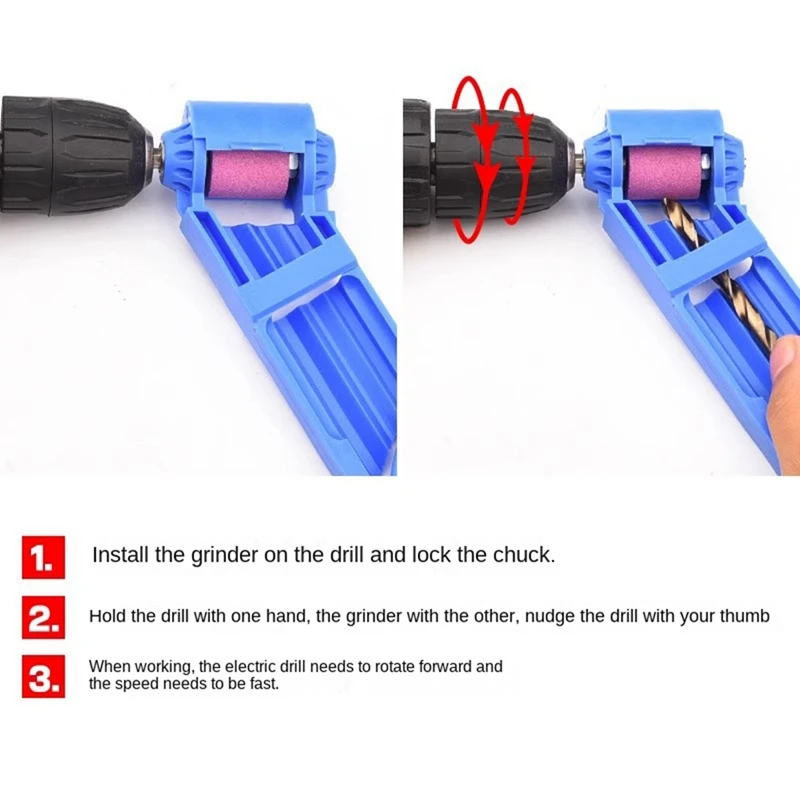 1. Install the grinder on the drill and lock the chuck.

2. Hold the drill with one hand, the grinder with the other, nudge the drill with your thumb

3. When working, the electric drill needs to rotate forward and the speed needs to be fast.