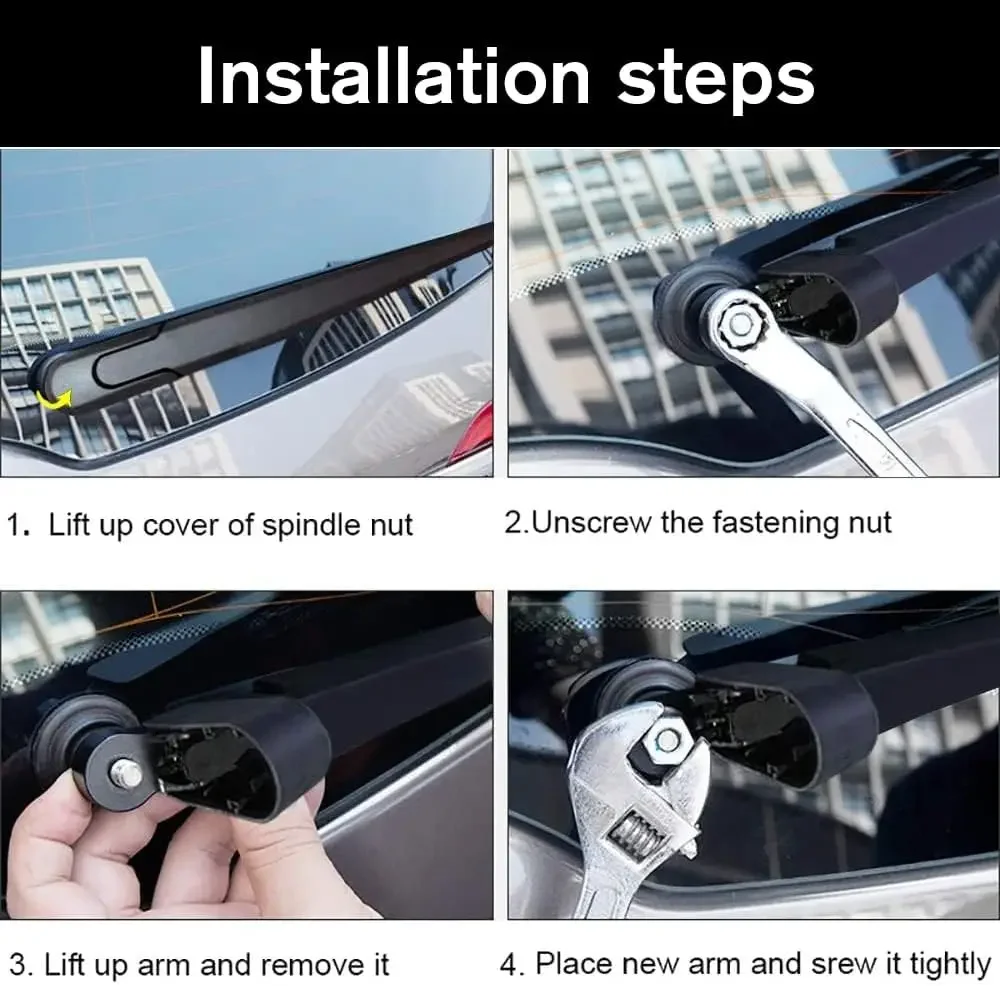 Installation steps

1. Lift up cover of spindle nut

2.Unscrew the fastening nut

3. Lift up arm and remove it

4. Place new arm and srew it tightly