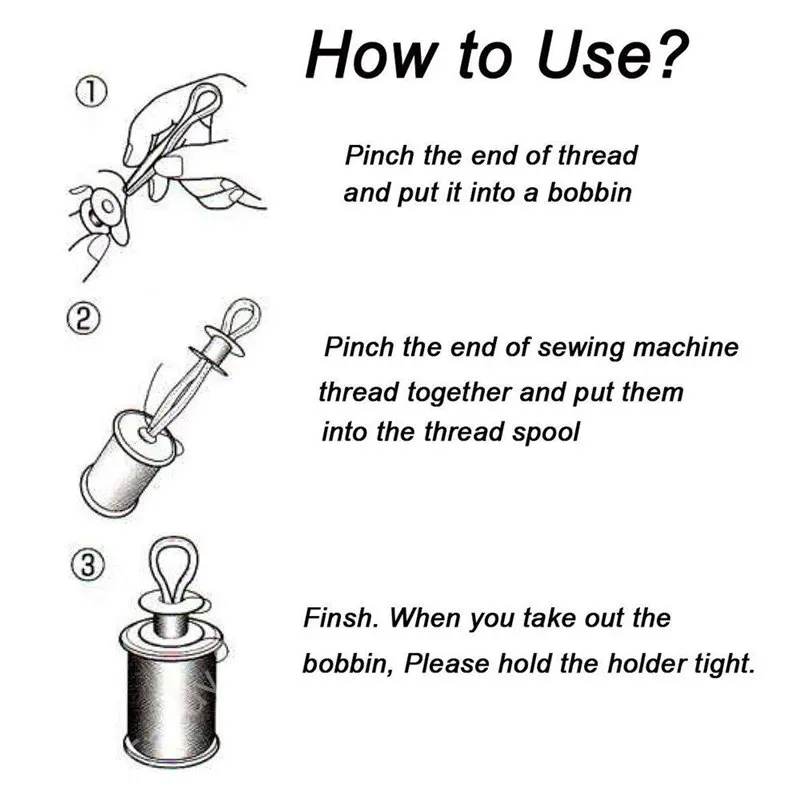 How to Use?

①

Pinch the end of thread and put it into a bobbin

②

Pinch the end of sewing machine thread together and put them into the thread spool

③

Finsh. When you take out the bobbin, Please hold the holder tight.