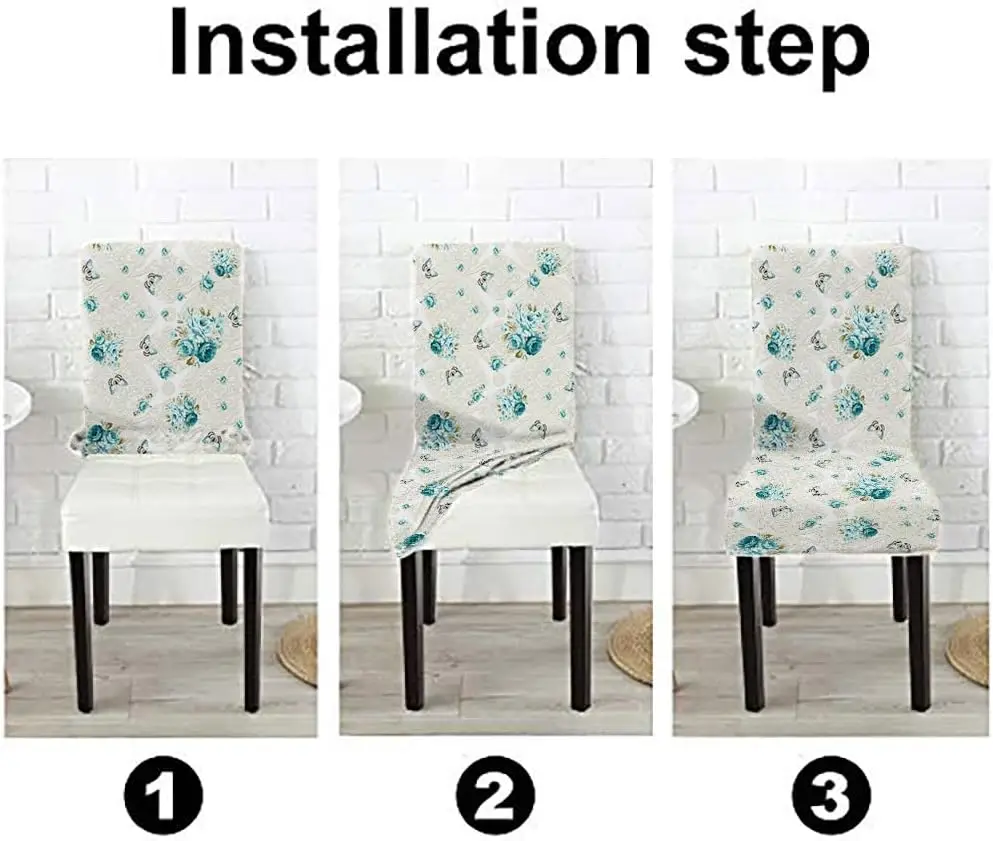 Installation step

1

2

3