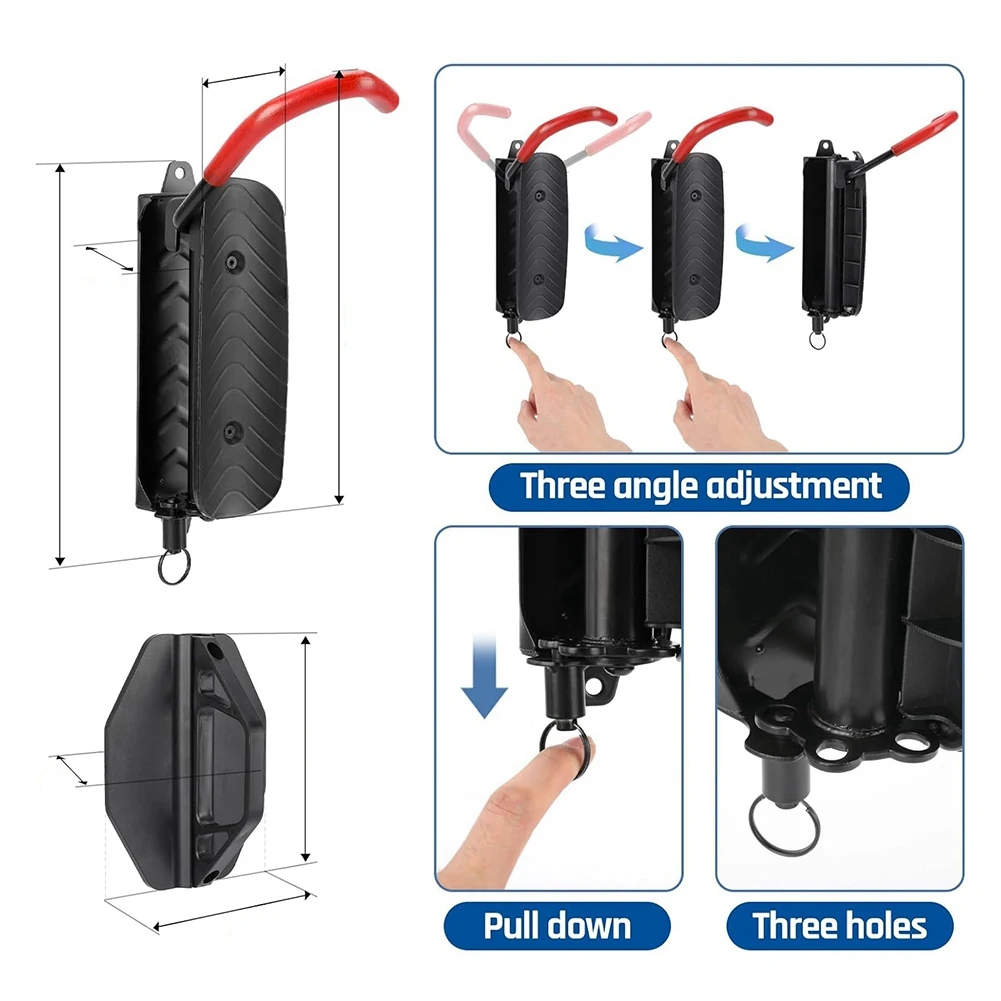 Three angle adjustment

Pull down

Three holes