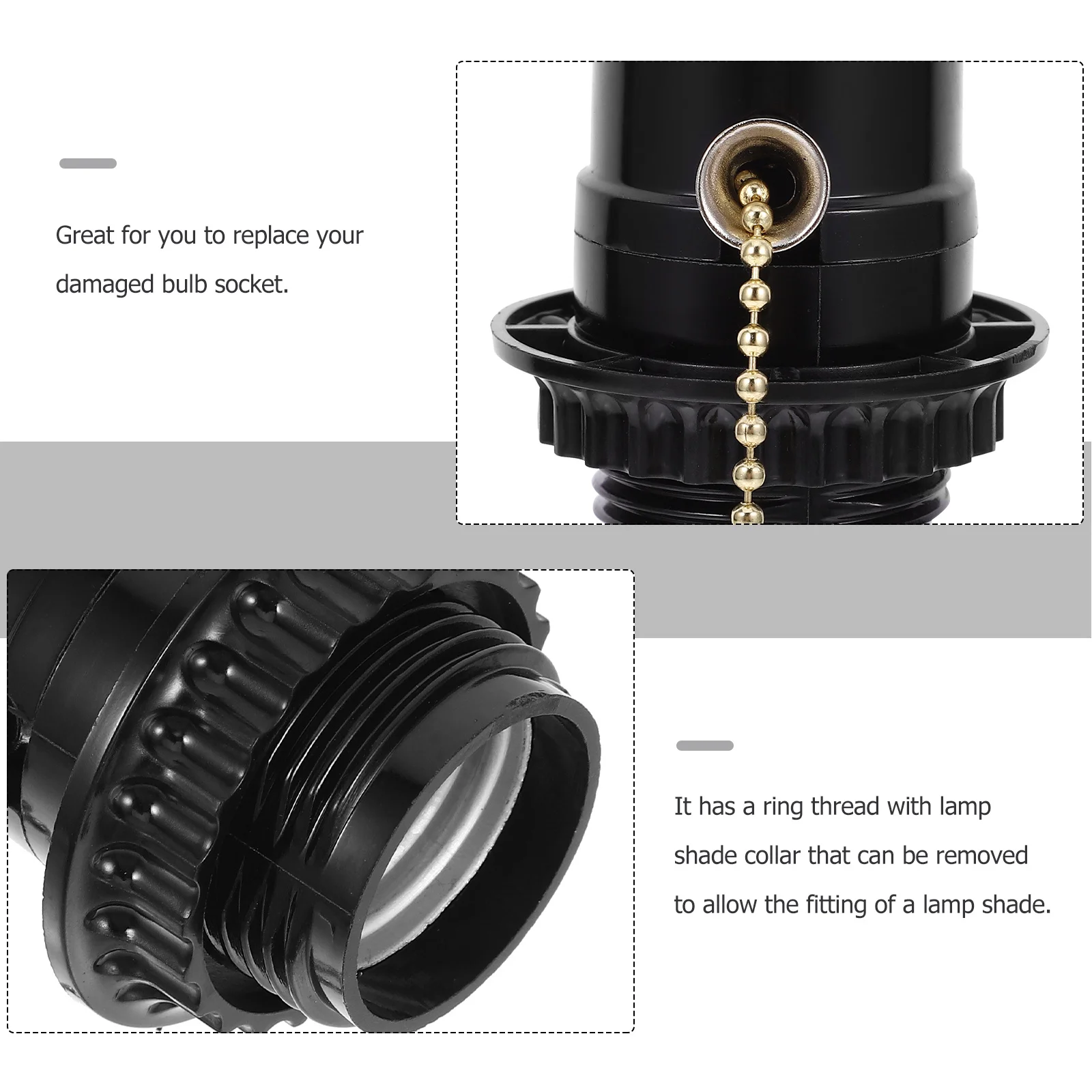 Great for you to replace your damaged bulb socket.

It has a ring thread with lamp shade collar that can be removed to allow the fitting of a lamp shade.