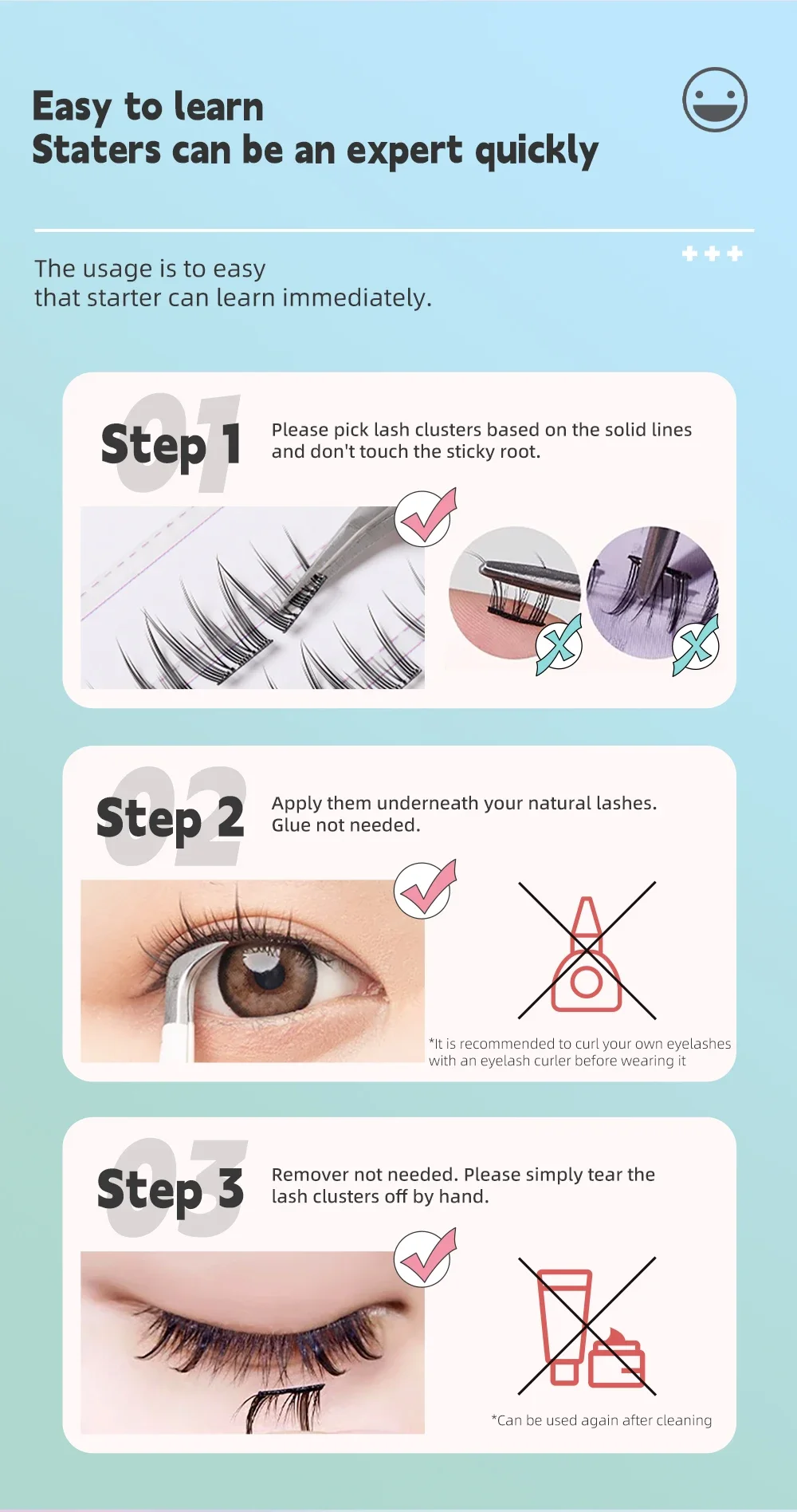 Easy to learn
Staters can be an expert quickly

The usage is to easy
that starter can learn immediately.

01
Step 1
Please pick lash clusters based on the solid lines and don't touch the sticky root.

02
Step 2
Apply them underneath your natural lashes. Glue not needed.

*It is recommended to curl your own eyelashes with an eyelash curler before wearing it

03
Step 3
Remover not needed. Please simply tear the lash clusters off by hand.

*Can be used again after cleaning