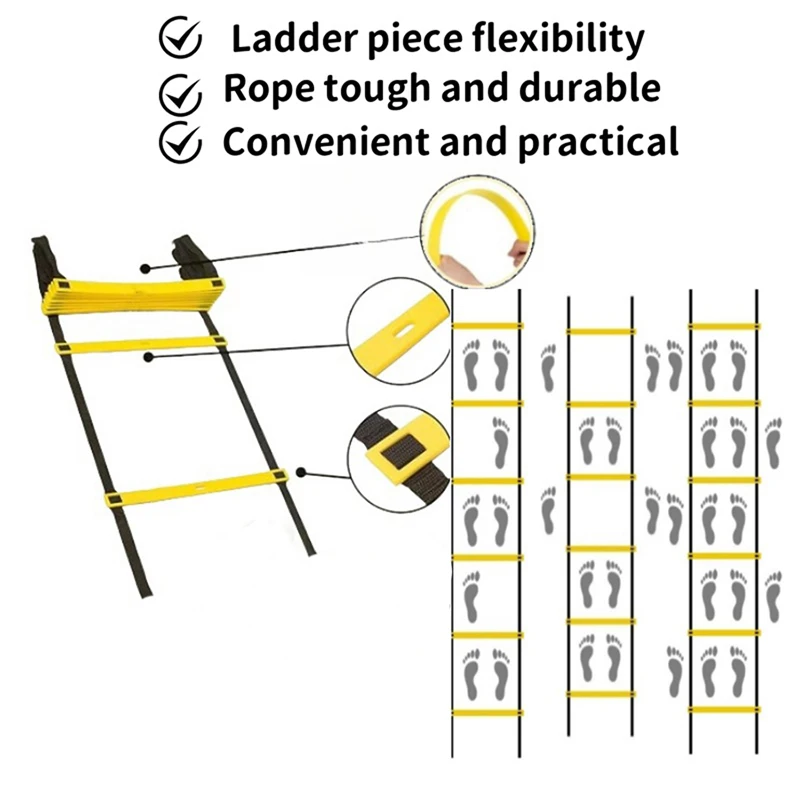 Ladder piece flexibility
Rope tough and durable
Convenient and practical