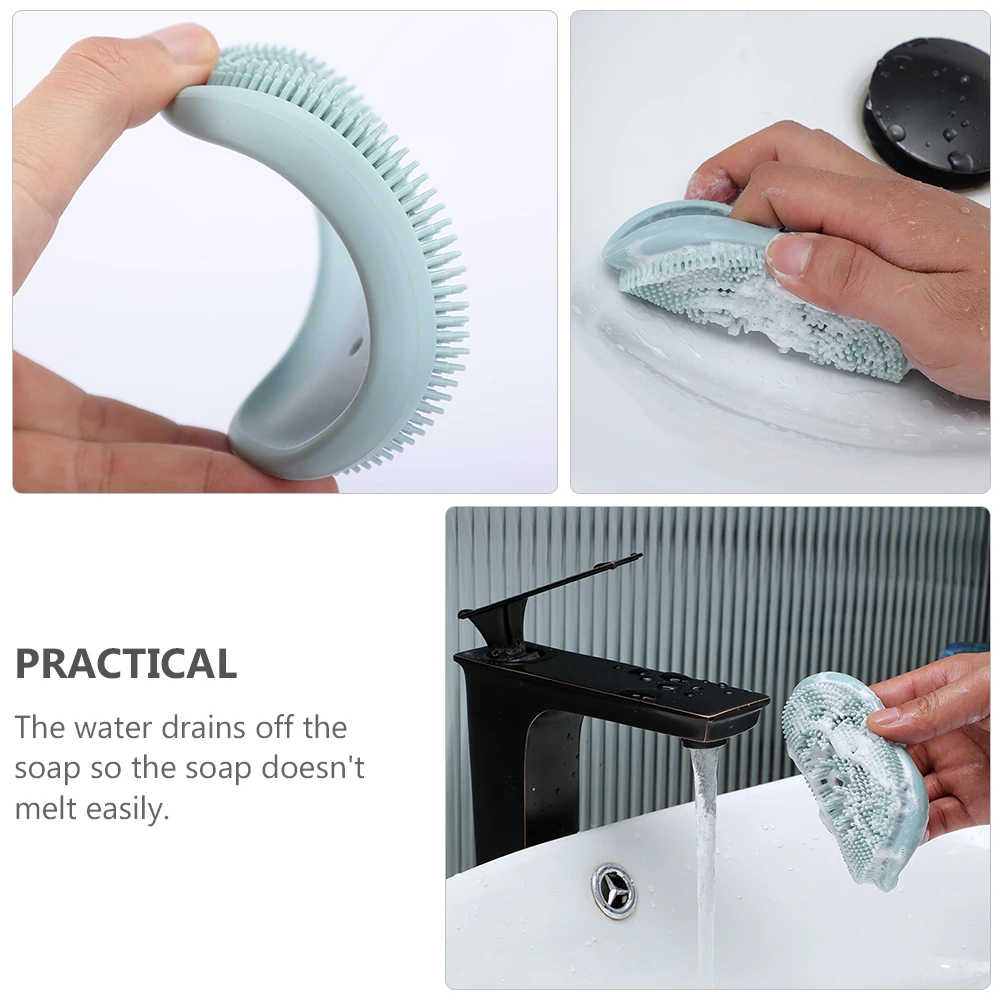 PRACTICAL

The water drains off the soap so the soap doesn't melt easily.