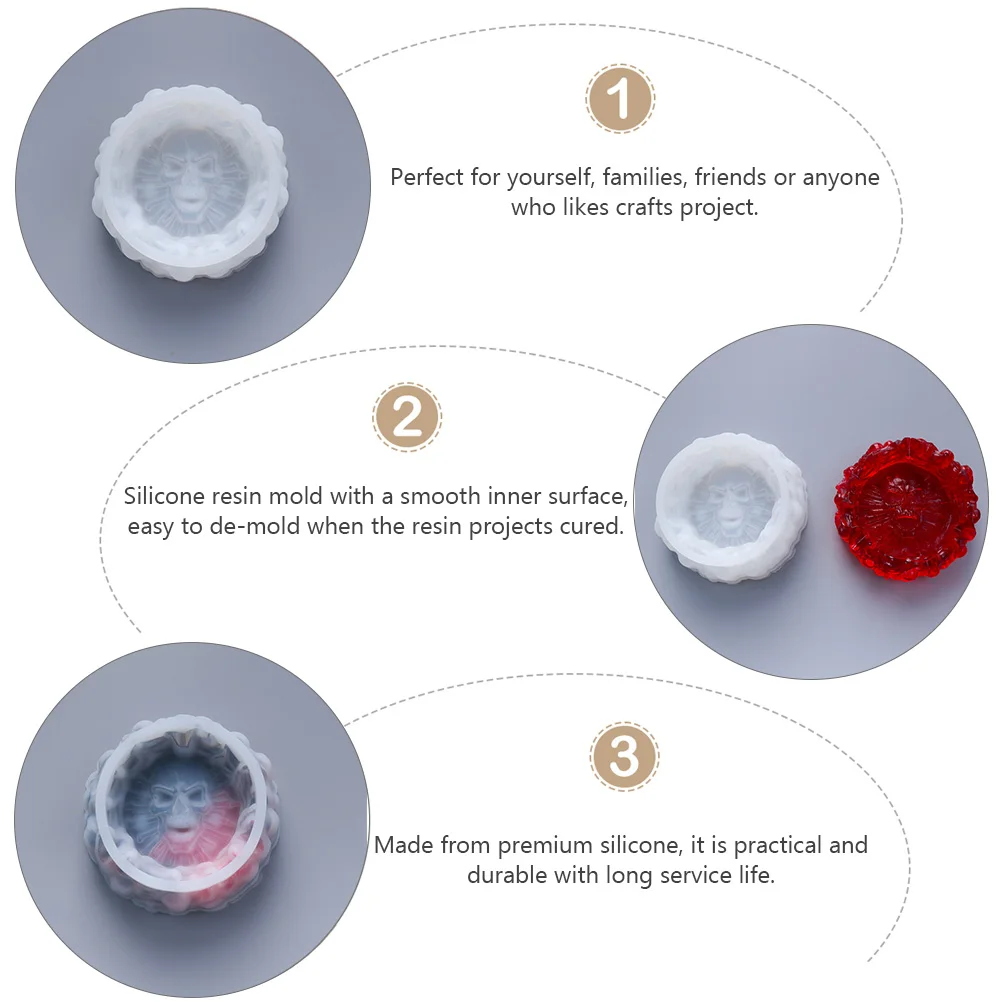 1

Perfect for yourself, families, friends or anyone who likes crafts project.

2

Silicone resin mold with a smooth inner surface, easy to de-mold when the resin projects cured.

3

Made from premium silicone, it is practical and durable with long service life.