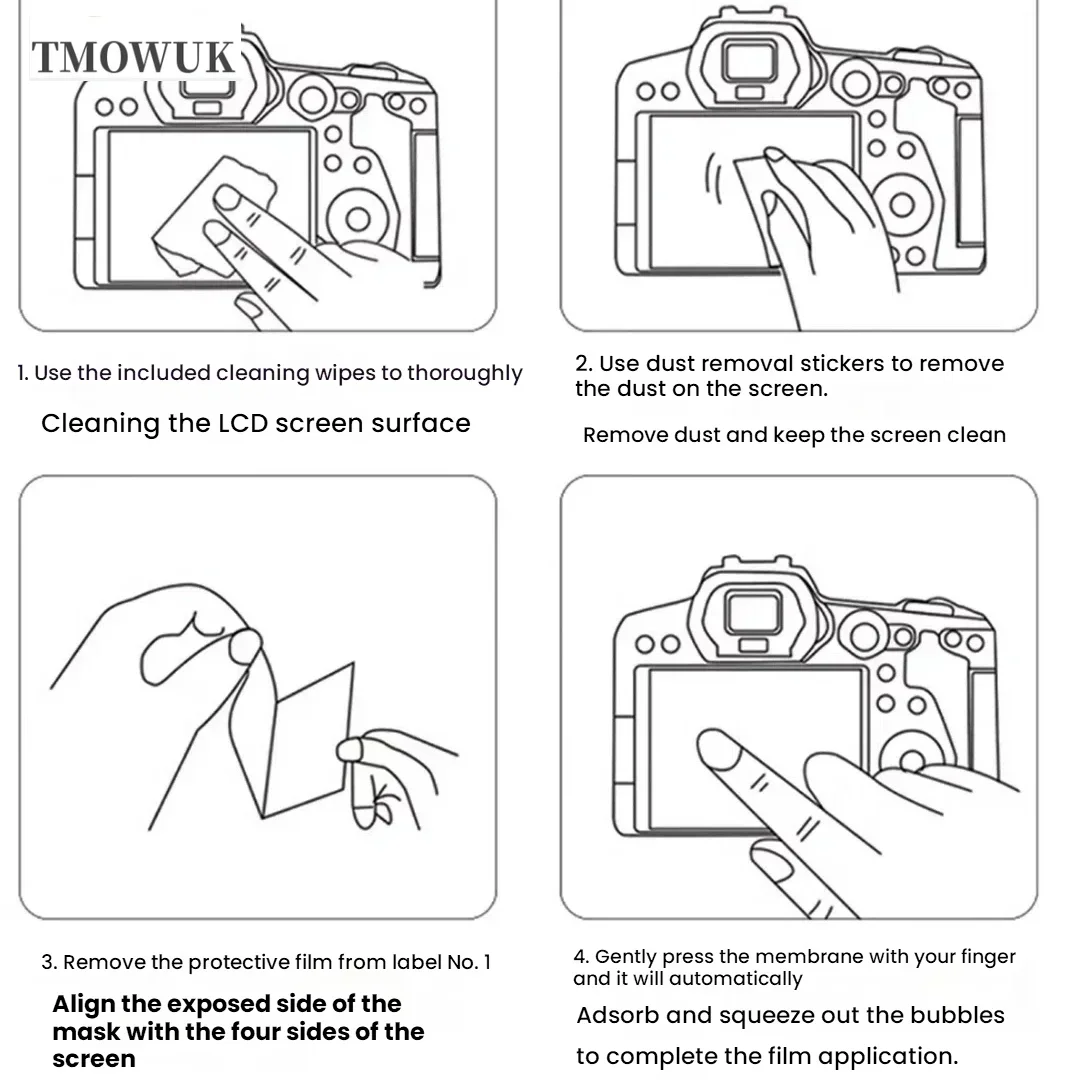 TMOWUK

1. Use the included cleaning wipes to thoroughly

Cleaning the LCD screen surface

2. Use dust removal stickers to remove the dust on the screen.

Remove dust and keep the screen clean

3. Remove the protective film from label No. 1

Align the exposed side of the mask with the four sides of the screen

4. Gently press the membrane with your finger and it will automatically

Adsorb and squeeze out the bubbles to complete the film application.