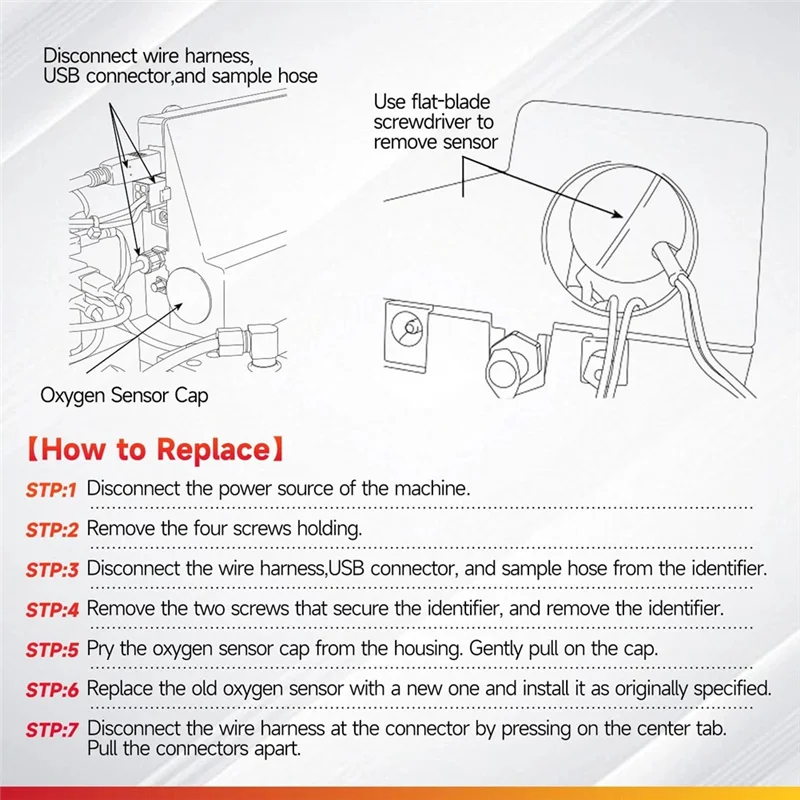 Disconnect wire harness, USB connector,and sample hose

Use flat-blade screwdriver to remove sensor

Oxygen Sensor Cap

【How to Replace】

STP:1 Disconnect the power source of the machine.

STP:2 Remove the four screws holding.

STP:3 Disconnect the wire harness,USB connector, and sample hose from the identifier.

STP:4 Remove the two screws that secure the identifier, and remove the identifier.

STP:5 Pry the oxygen sensor cap from the housing. Gently pull on the cap.

STP:6 Replace the old oxygen sensor with a new one and install it as originally specified.

STP:7 Disconnect the wire harness at the connector by pressing on the center tab. Pull the connectors apart.