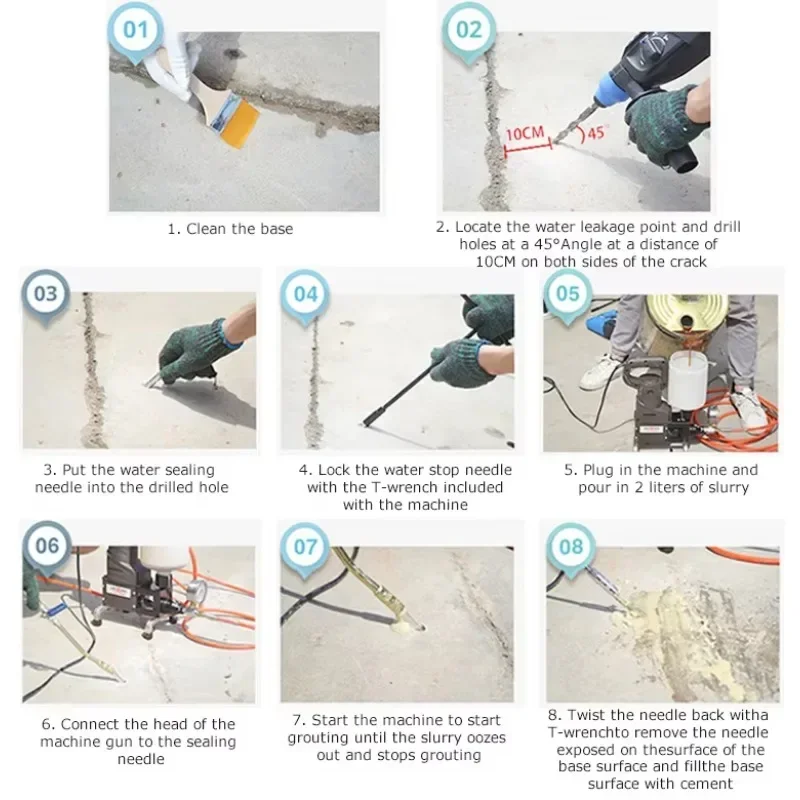 01

1. Clean the base

02

10CM

45°

2. Locate the water leakage point and drill holes at a 45°Angle at a distance of 10CM on both sides of the crack

03

3. Put the water sealing needle into the drilled hole

04

4. Lock the water stop needle with the T-wrench included with the machine

05

5. Plug in the machine and pour in 2 liters of slurry

06

6. Connect the head of the machine gun to the sealing needle

07

7. Start the machine to start grouting until the slurry oozes out and stops grouting

08

8. Twist the needle back witha T-wrenchto remove the needle exposed on thesurface of the base surface and fillthe base surface with cement