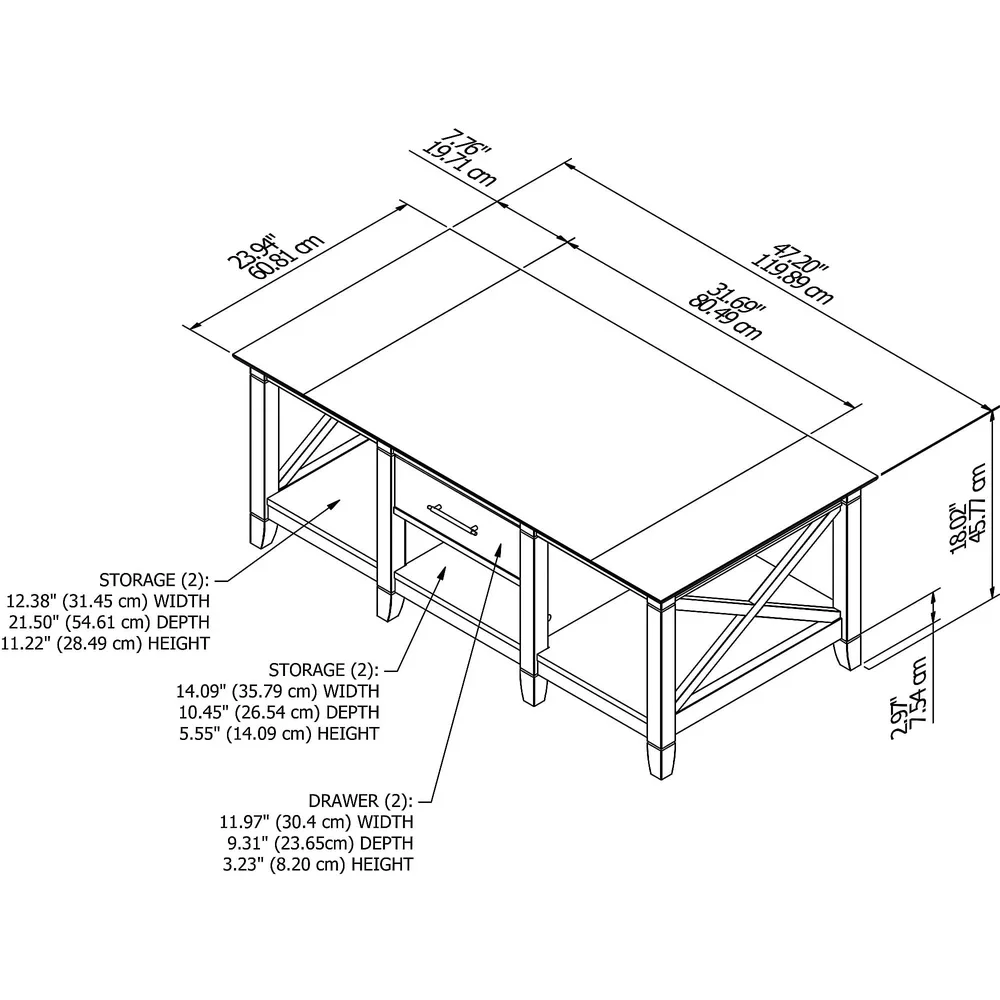 7.76"
19.71 cm

23.94"
60.81 cm

47.20"
119.89 cm

31.69"
80.49 cm

18.02"
45.77 cm

2.97"
7.54 cm

STORAGE (2):
12.38" (31.45 cm) WIDTH
21.50" (54.61 cm) DEPTH
11.22" (28.49 cm) HEIGHT

STORAGE (2):
14.09" (35.79 cm) WIDTH
10.45" (26.54 cm) DEPTH
5.55" (14.09 cm) HEIGHT

DRAWER (2):
11.97" (30.4 cm) WIDTH
9.31" (23.65cm) DEPTH
3.23" (8.20 cm) HEIGHT