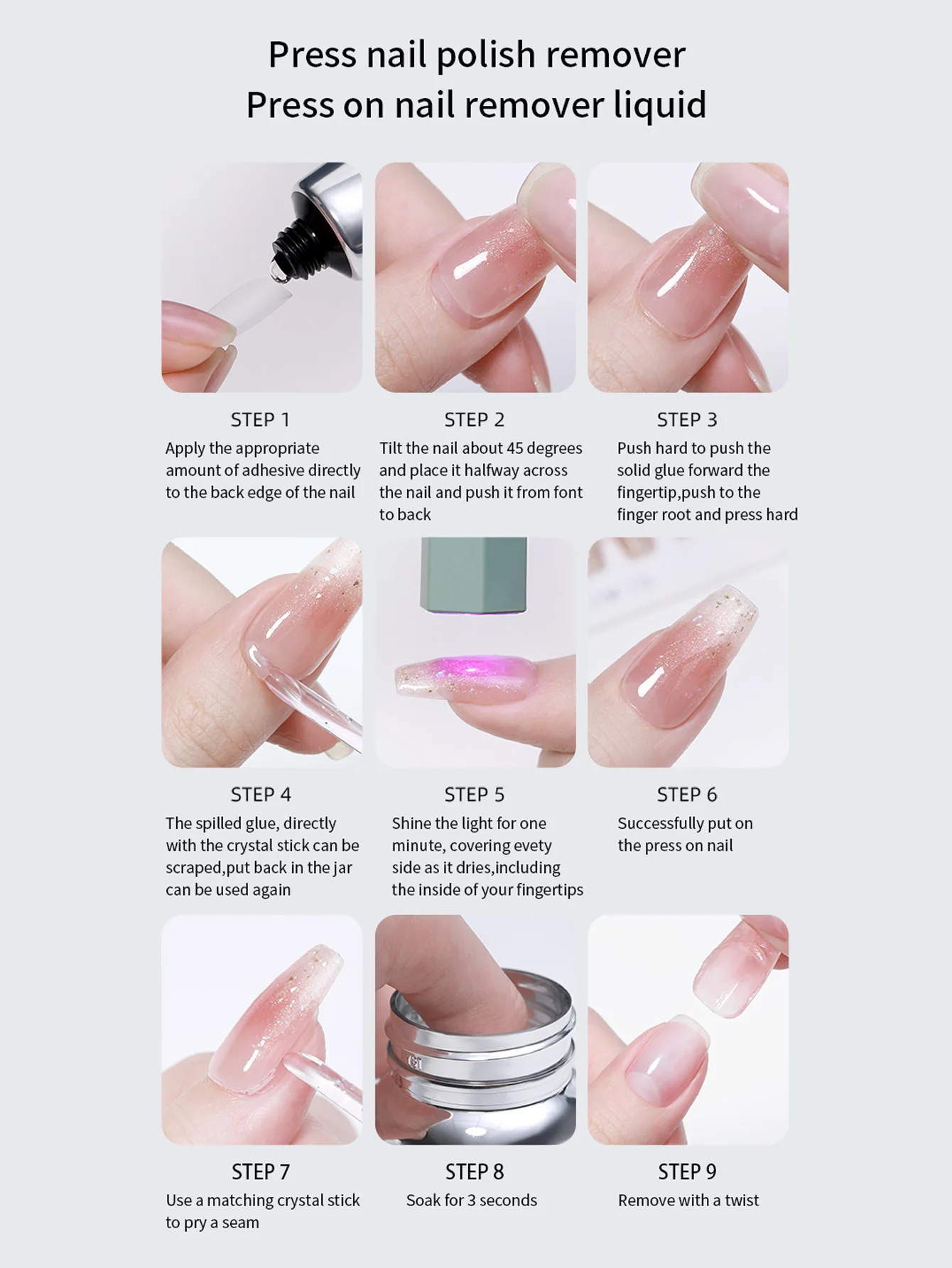 Press nail polish remover
Press on nail remover liquid

STEP 1
Apply the appropriate amount of adhesive directly to the back edge of the nail

STEP 2
Tilt the nail about 45 degrees and place it halfway across the nail and push it from font to back

STEP 3
Push hard to push the solid glue forward the fingertip,push to the finger root and press hard

STEP 4
The spilled glue, directly with the crystal stick can be scraped,put back in the jar can be used again

STEP 5
Shine the light for one minute, covering evety side as it dries,including the inside of your fingertips

STEP 6
Successfully put on the press on nail

STEP 7
Use a matching crystal stick to pry a seam

STEP 8
Soak for 3 seconds

STEP 9
Remove with a twist