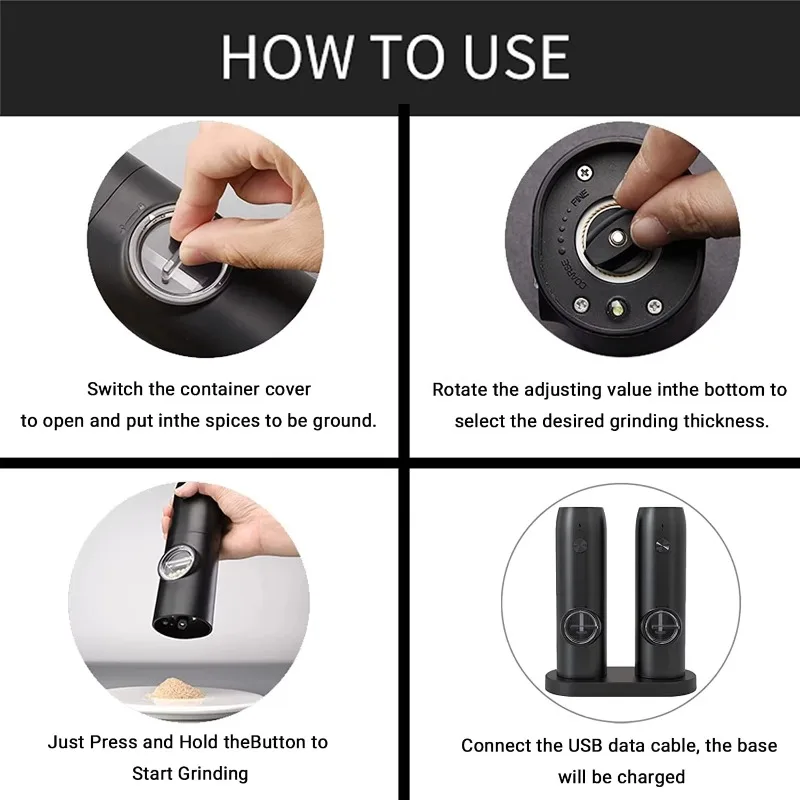 HOW TO USE

FINE
COARSE

Switch the container cover to open and put inthe spices to be ground.

Rotate the adjusting value inthe bottom to select the desired grinding thickness.

Just Press and Hold theButton to Start Grinding

Connect the USB data cable, the base will be charged