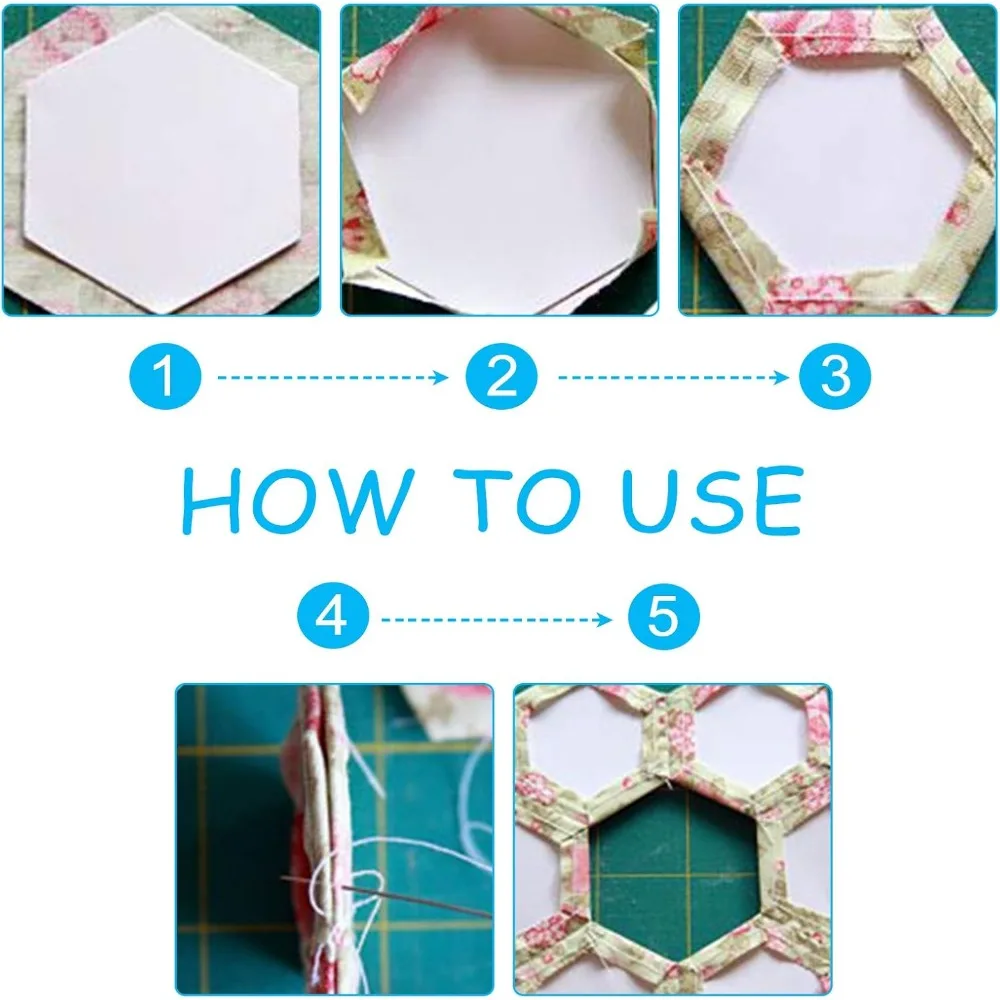 1
2
3

HOW TO USE

4
5