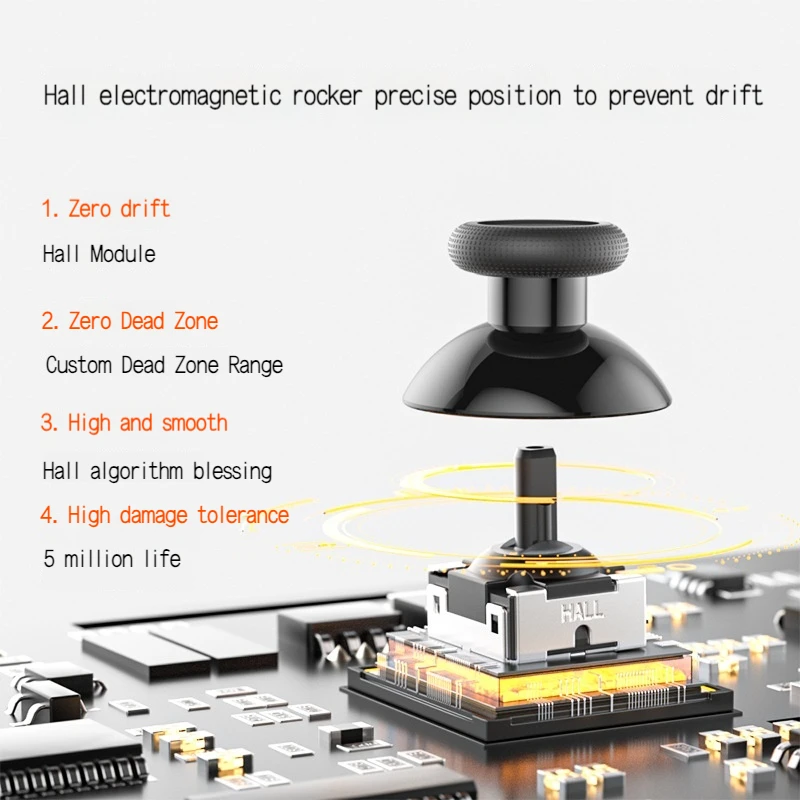 Hall electromagnetic rocker precise position to prevent drift

1. Zero drift

Hall Module

2. Zero Dead Zone

Custom Dead Zone Range

3. High and smooth

Hall algorithm blessing

4. High damage tolerance

5 million life

HALL