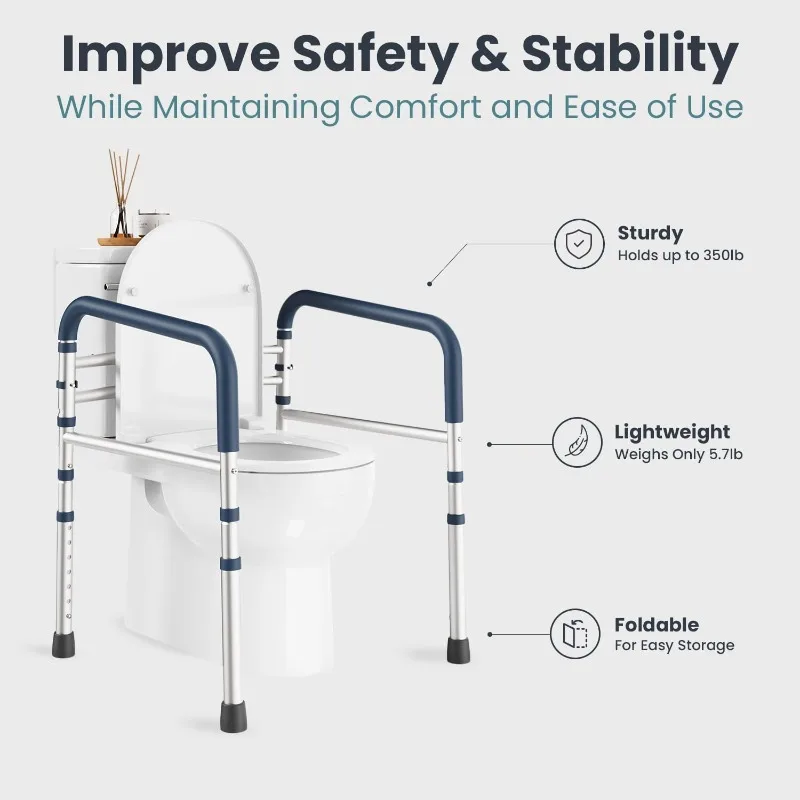 Improve Safety & Stability
While Maintaining Comfort and Ease of Use

Sturdy
Holds up to 350lb

Lightweight
Weighs Only 5.7lb

Foldable
For Easy Storage