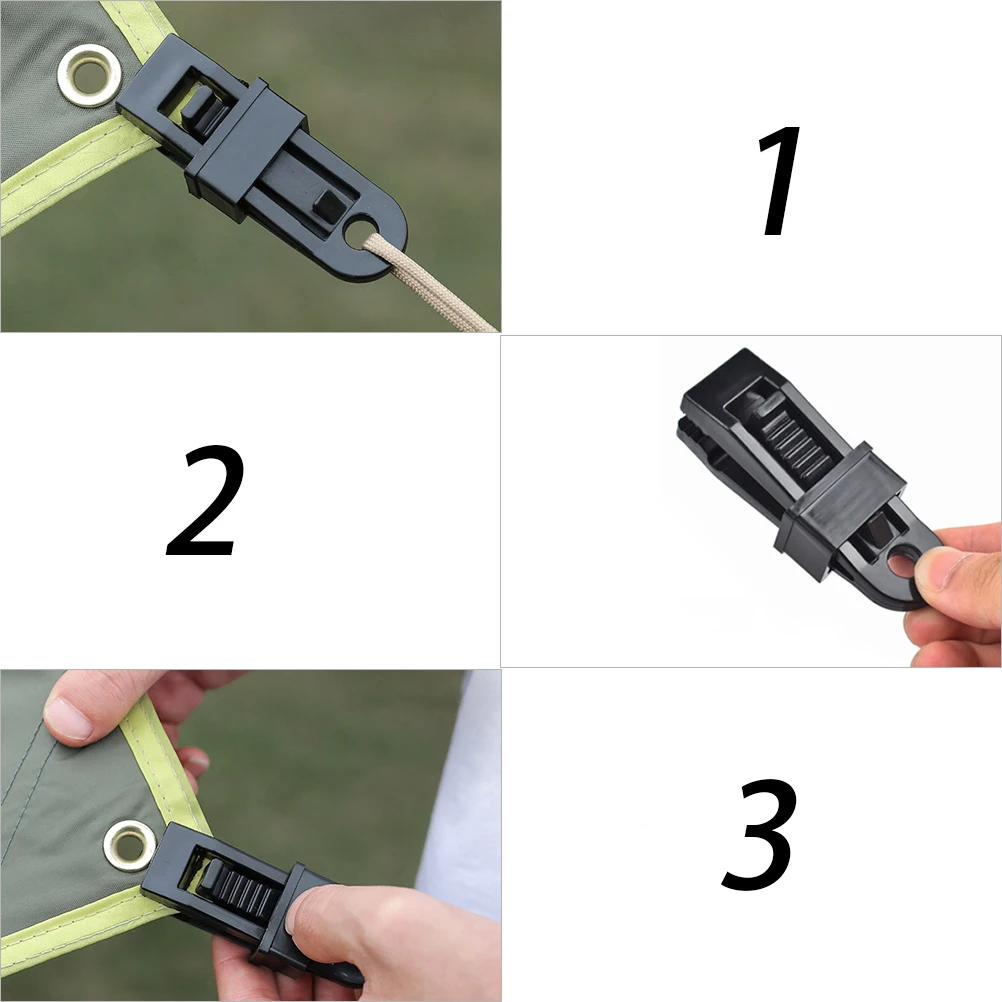 1

2

3