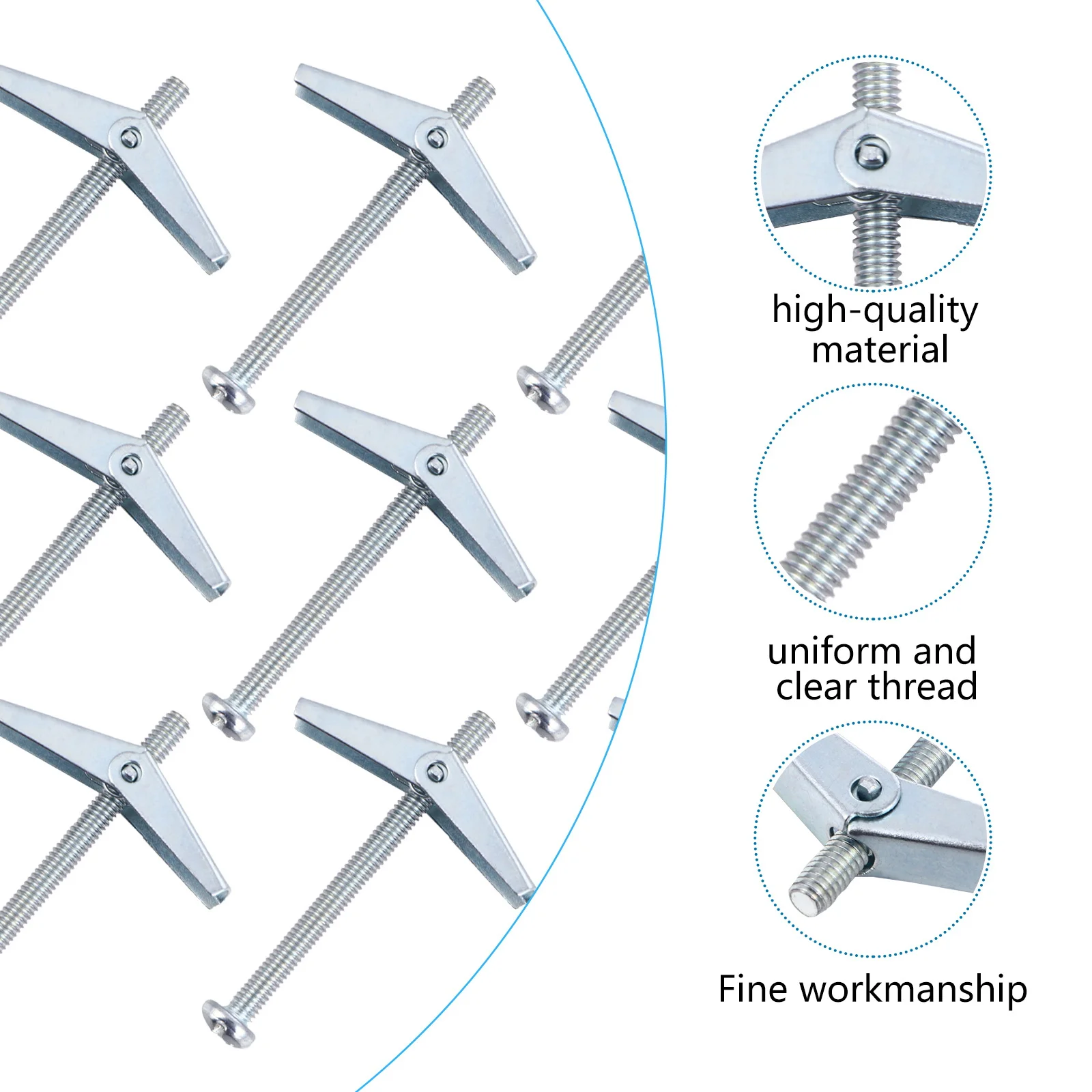 high-quality material

uniform and clear thread

Fine workmanship