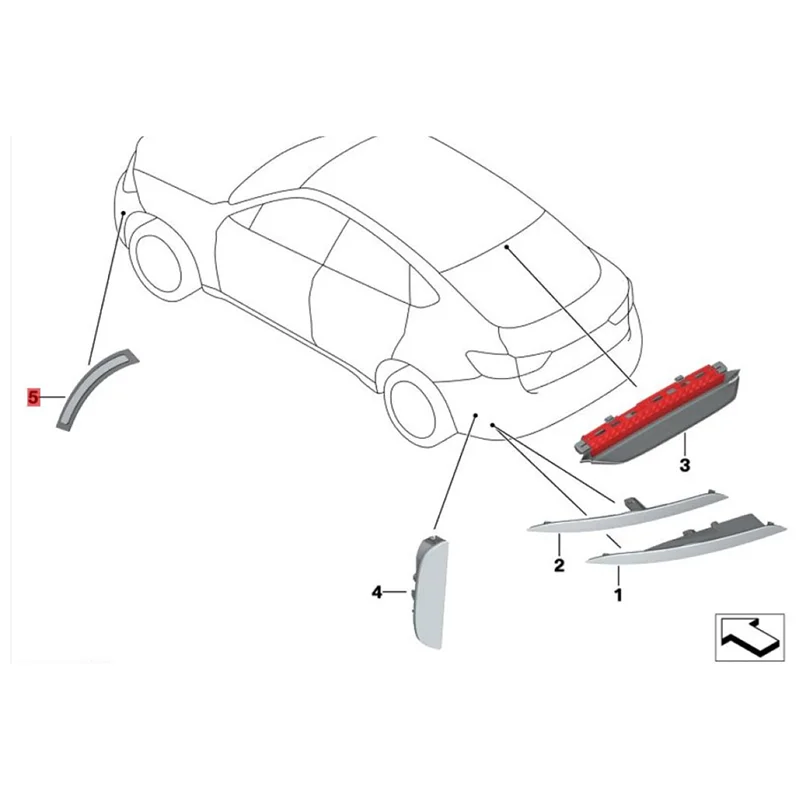 5
3
2
1
4