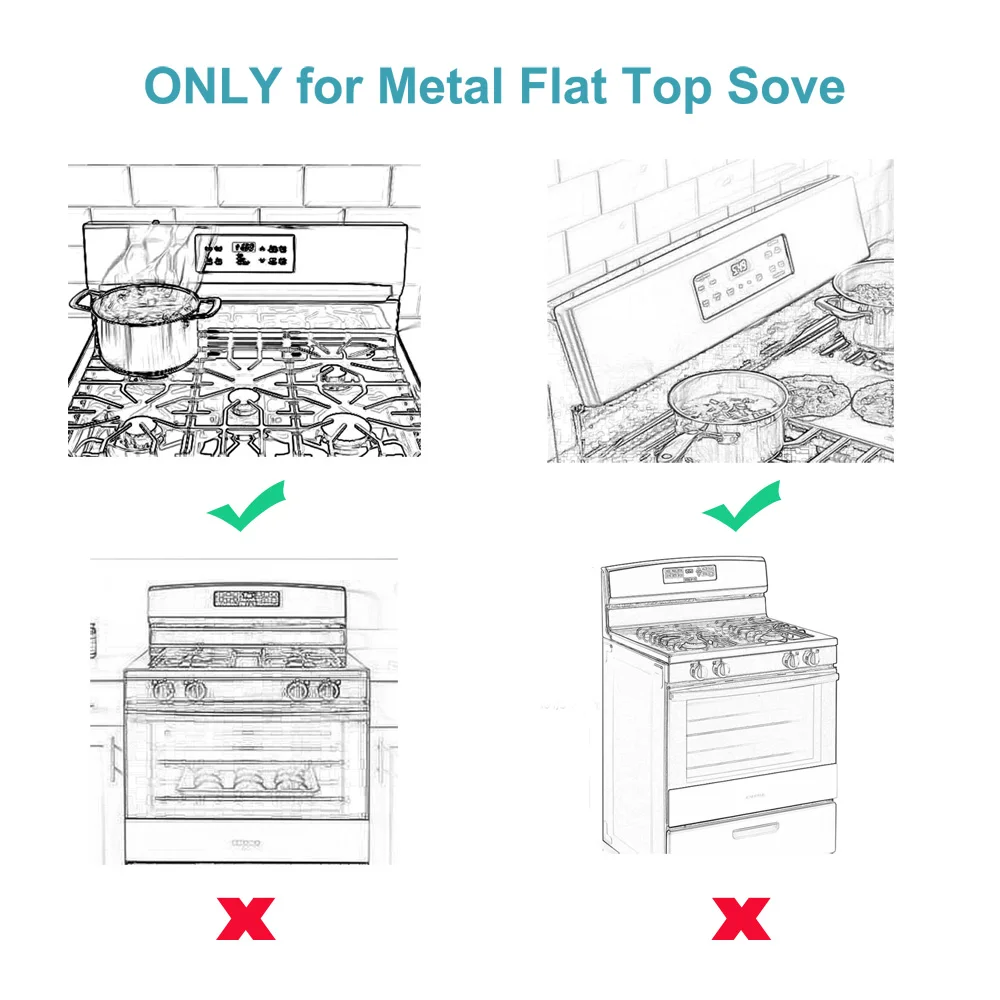 ONLY for Metal Flat Top Sove