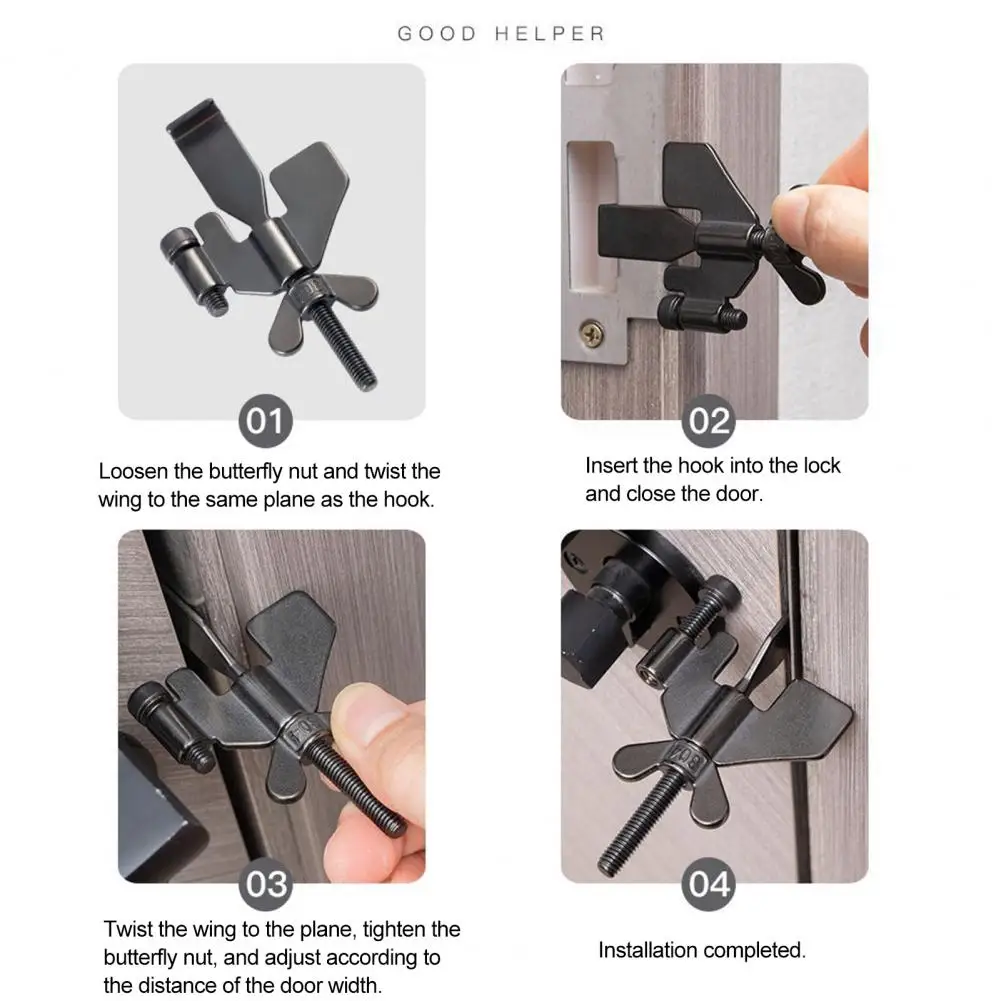 GOOD HELPER

01

Loosen the butterfly nut and twist the wing to the same plane as the hook.

02

Insert the hook into the lock and close the door.

03

Twist the wing to the plane, tighten the butterfly nut, and adjust according to the distance of the door width.

04

Installation completed.