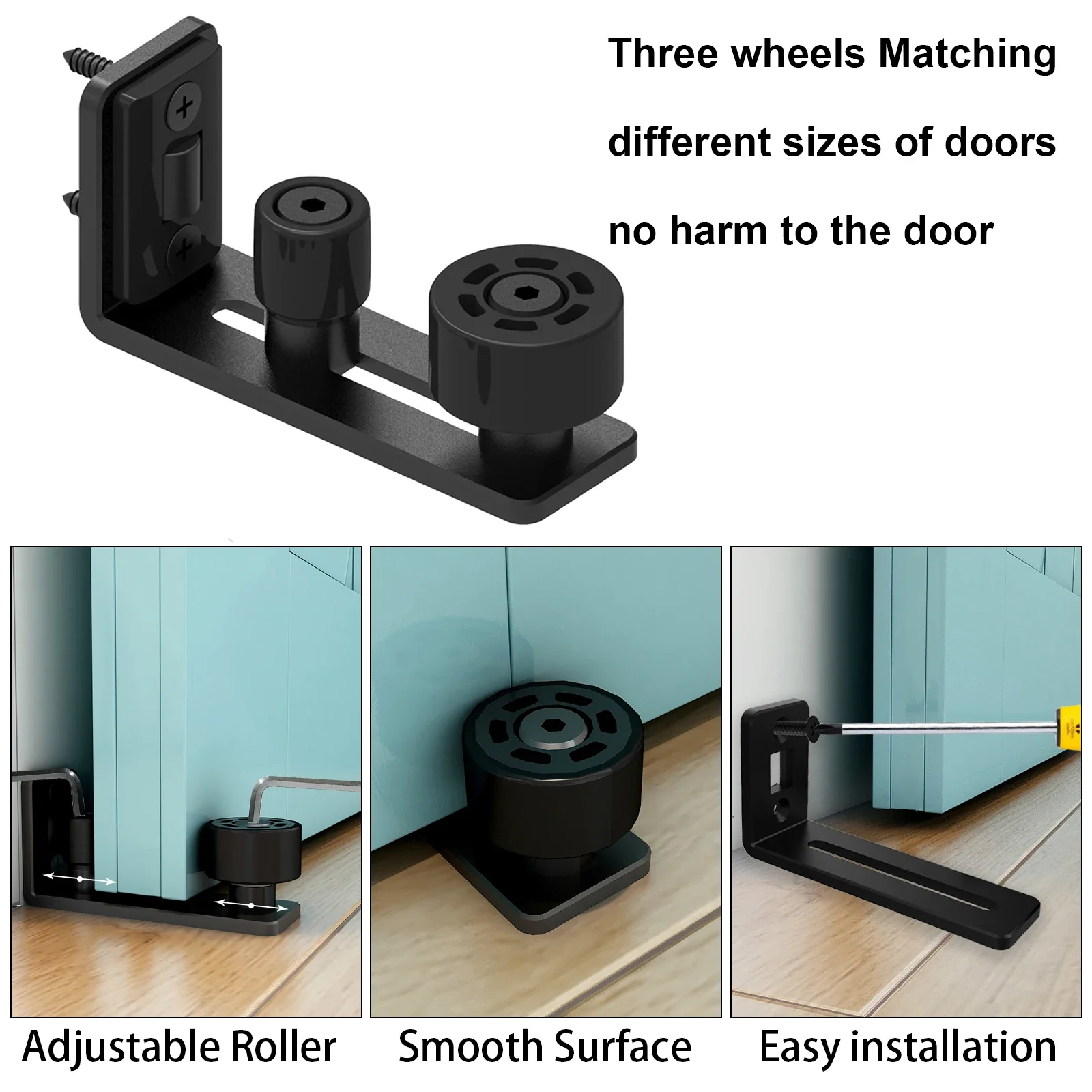 Three wheels Matching

different sizes of doors

no harm to the door

Adjustable Roller

Smooth Surface

Easy installation