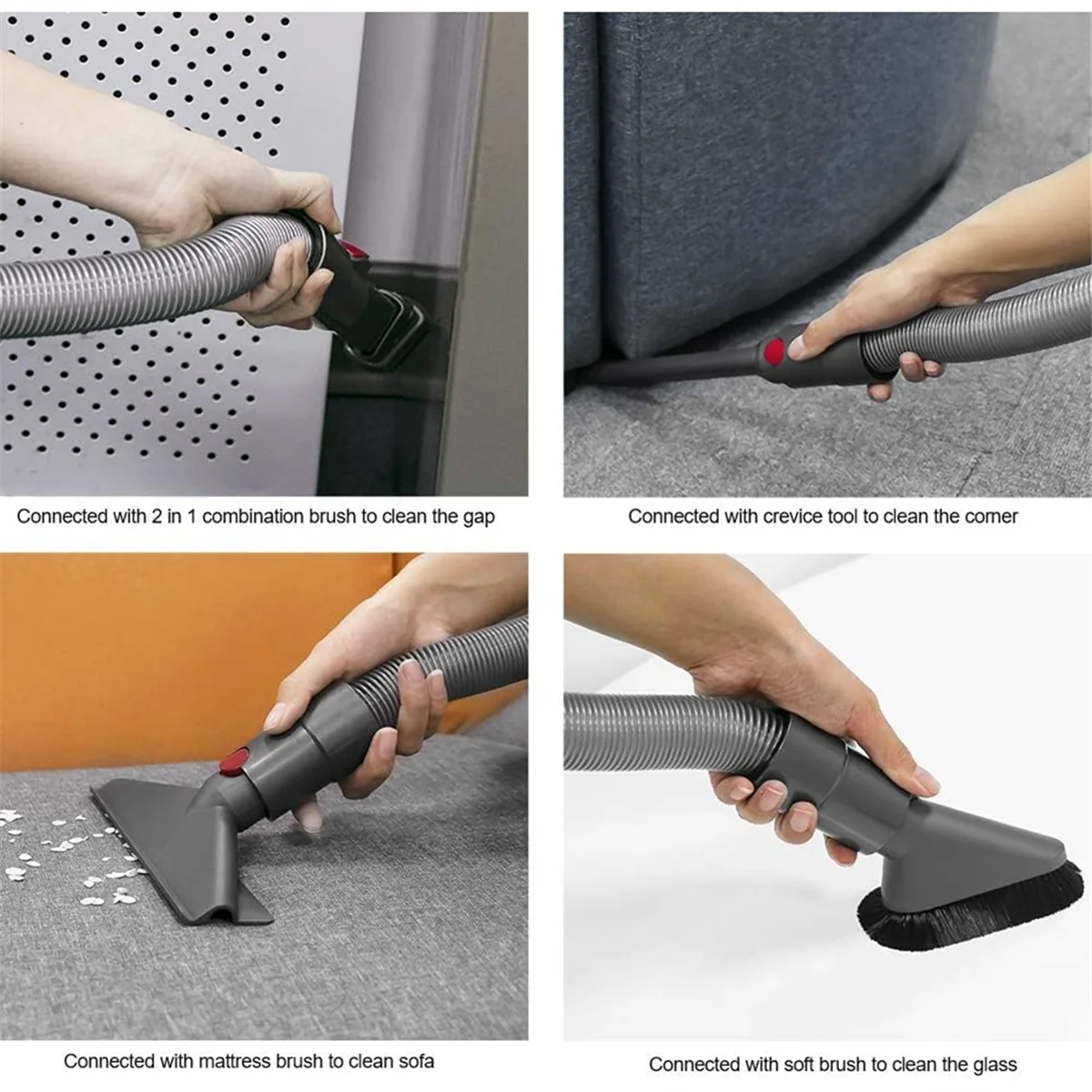 Connected with 2 in 1 combination brush to clean the gap

Connected with crevice tool to clean the corner

Connected with mattress brush to clean sofa

Connected with soft brush to clean the glass