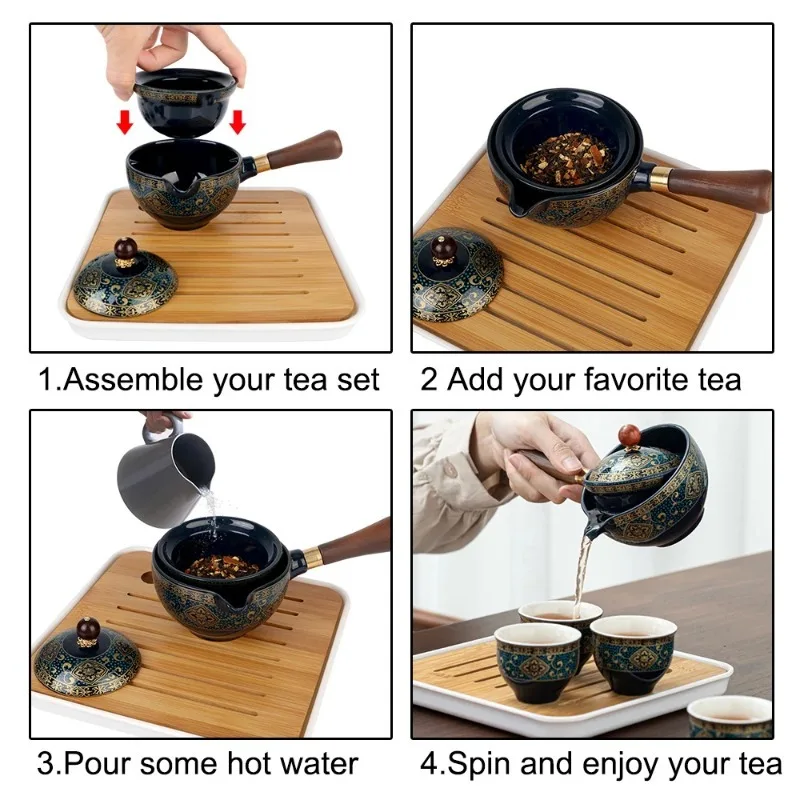 1.Assemble your tea set

2 Add your favorite tea

3.Pour some hot water

4.Spin and enjoy your tea