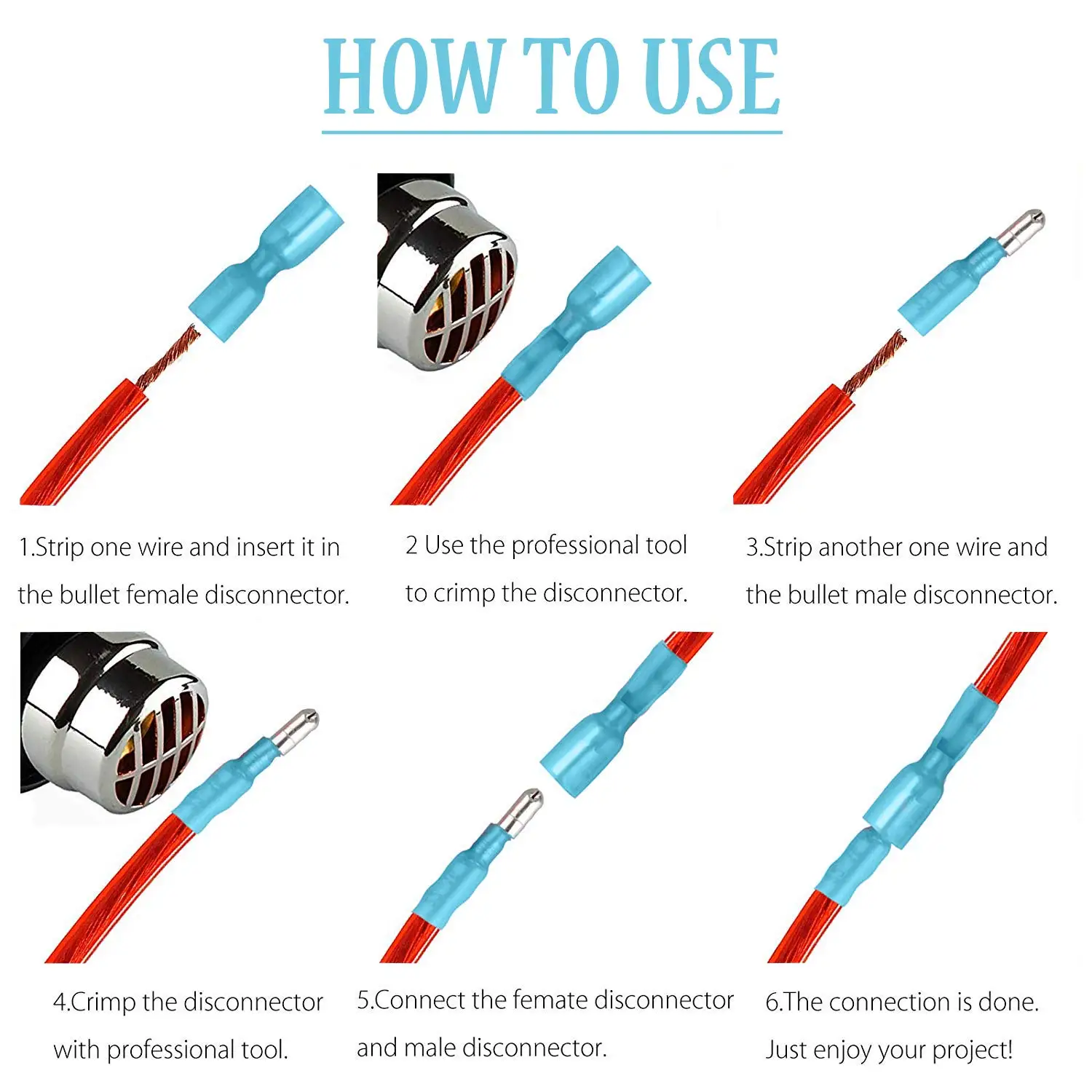 HOW TO USE

1.Strip one wire and insert it in the bullet female disconnector.

2 Use the professional tool to crimp the disconnector.

3.Strip another one wire and the bullet male disconnector.

4.Crimp the disconnector with professional tool.

5.Connect the femate disconnector and male disconnector.

6.The connection is done. Just enjoy your project!