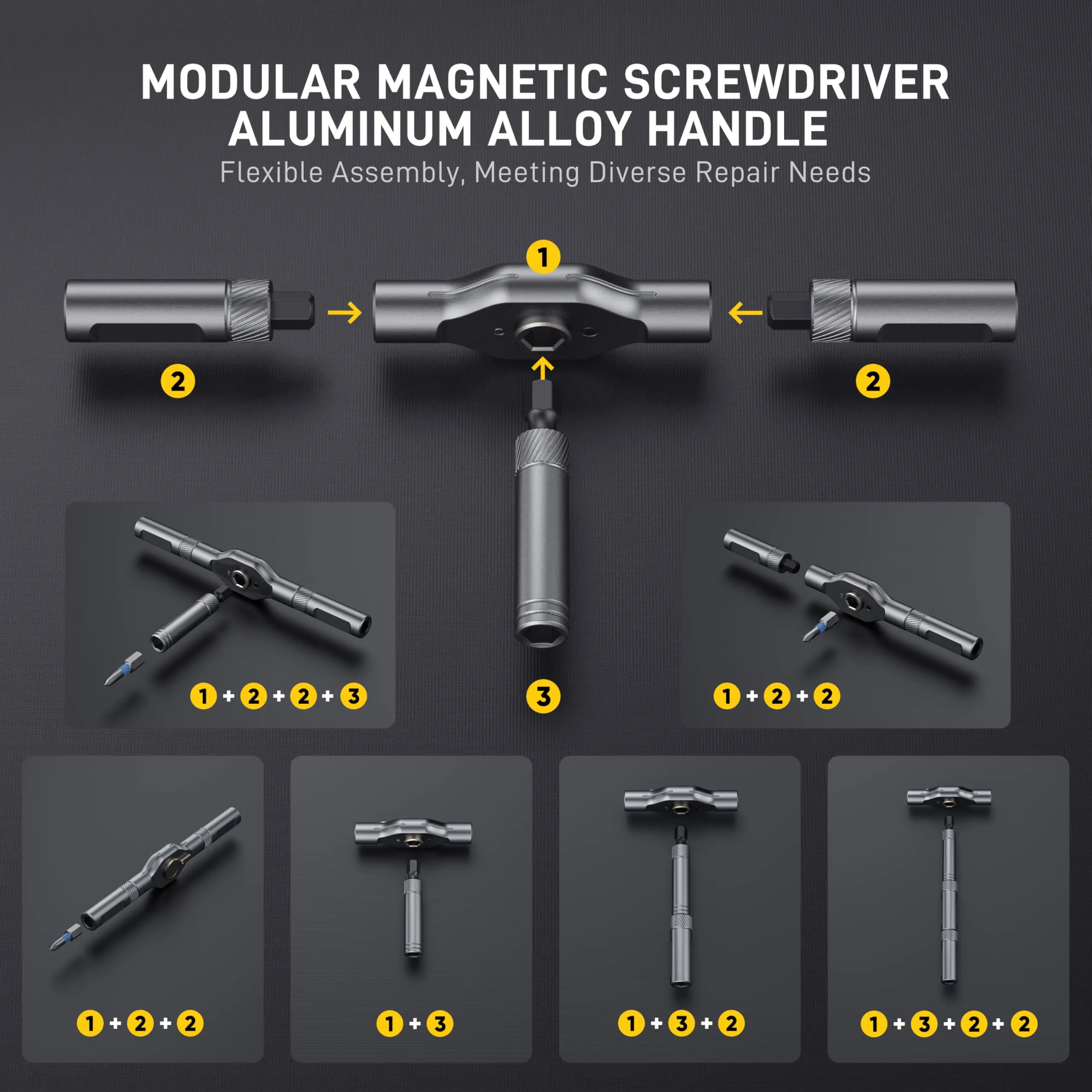 MODULAR MAGNETIC SCREWDRIVER
ALUMINUM ALLOY HANDLE
Flexible Assembly, Meeting Diverse Repair Needs

1

2

2

3

1 + 2 + 2 + 3

1 + 2 + 2

1 + 2 + 2

1 + 3

1 + 3 + 2

1 + 3 + 2 + 2