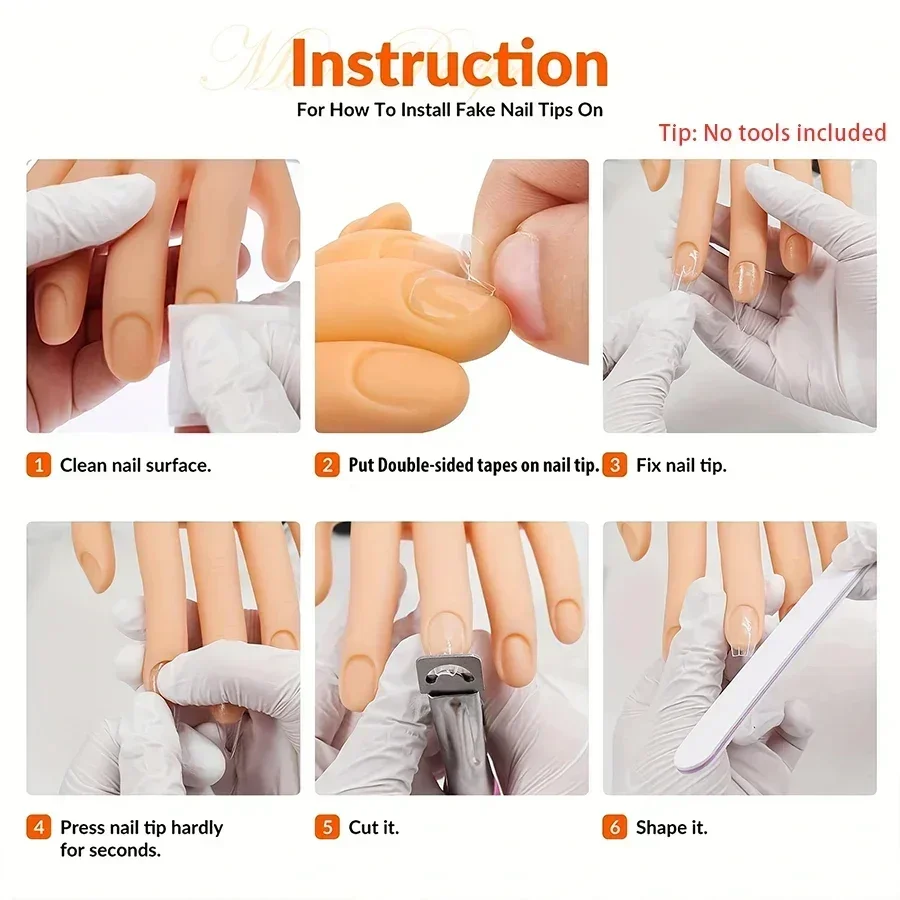 Instruction

For How To Install Fake Nail Tips On

Tip: No tools included

1 Clean nail surface.

2 Put Double-sided tapes on nail tip.

3 Fix nail tip.

4 Press nail tip hardly for seconds.

5 Cut it.

6 Shape it.