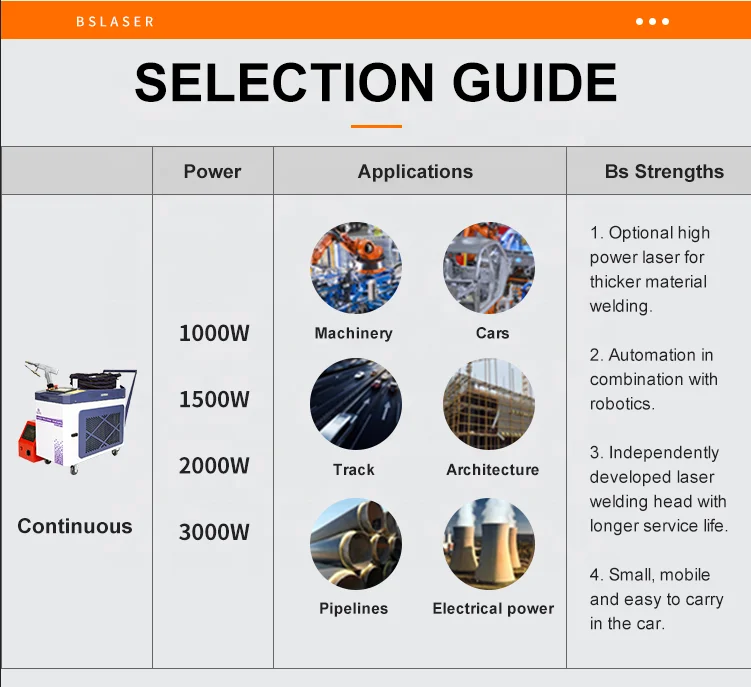 BSLASER

SELECTION GUIDE

| | Power | Applications | Bs Strengths |
|---|---|---|---|
| Continuous | 1000W 1500W 2000W 3000W | Machinery Cars Track Architecture Pipelines Electrical power | 1. Optional high power laser for thicker material welding. 2. Automation in combination with robotics. 3. Independently developed laser welding head with longer service life. 4. Small, mobile and easy to carry in the car. |