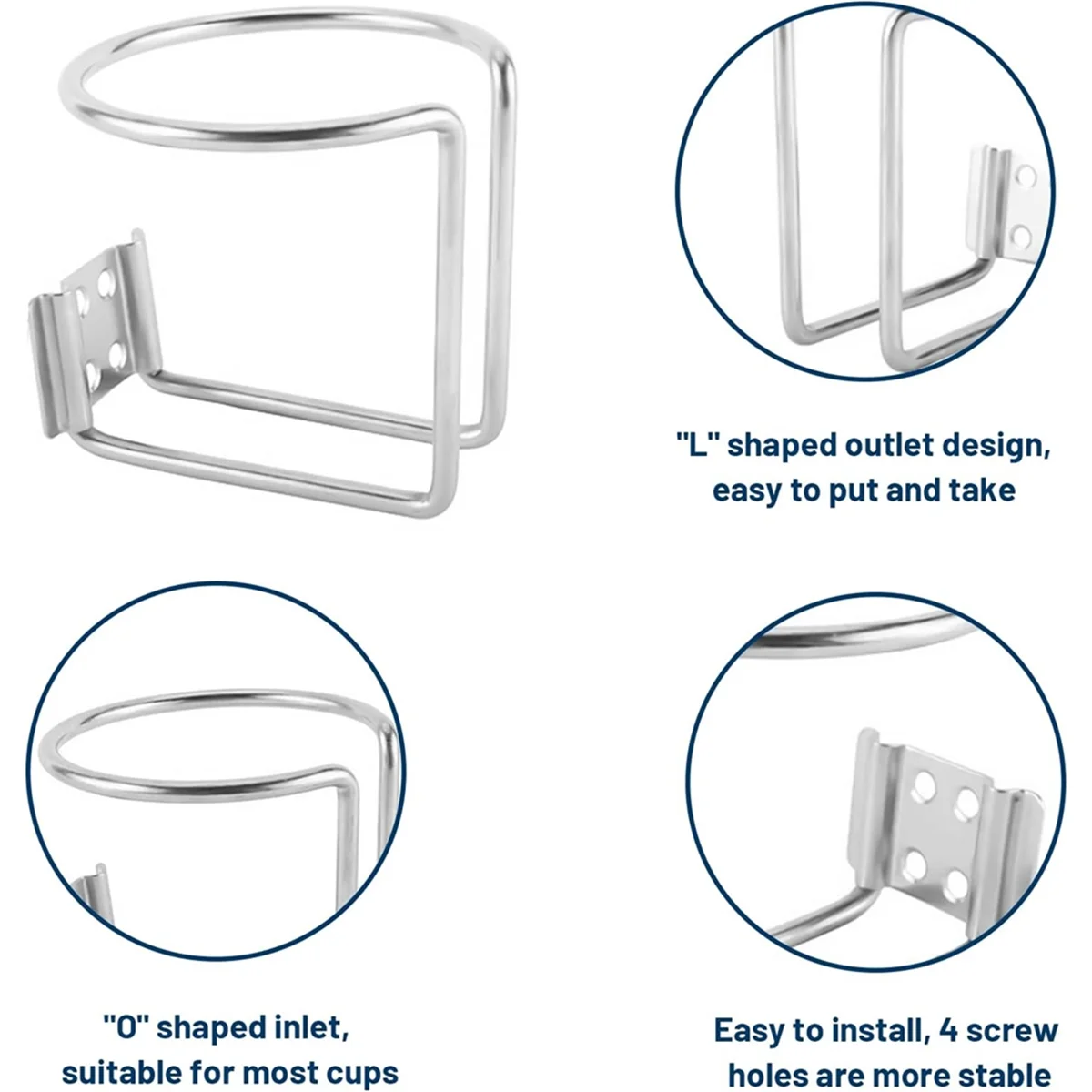 "L" shaped outlet design, easy to put and take

"O" shaped inlet, suitable for most cups

Easy to install, 4 screw holes are more stable