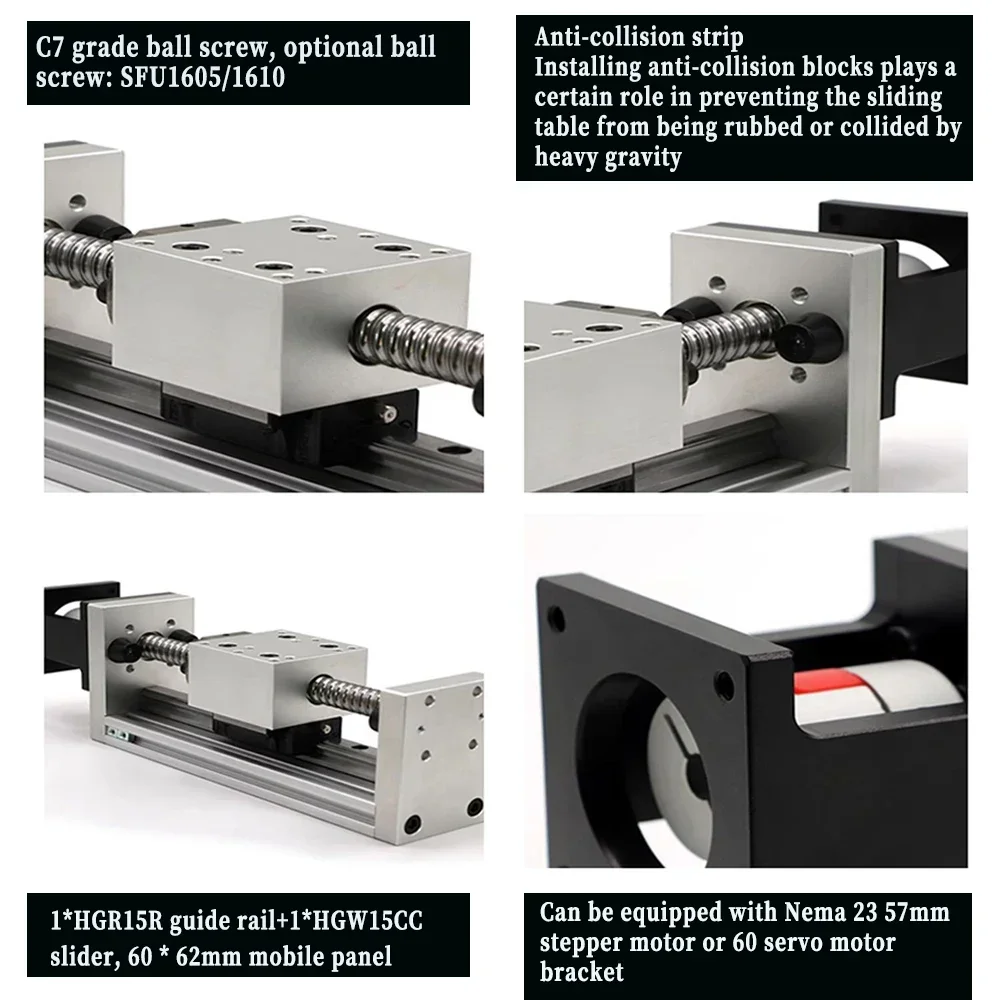 C7 grade ball screw, optional ball screw: SFU1605/1610

Anti-collision strip
Installing anti-collision blocks plays a certain role in preventing the sliding table from being rubbed or collided by heavy gravity

1*HGR15R guide rail+1*HGW15CC slider, 60 * 62mm mobile panel

Can be equipped with Nema 23 57mm stepper motor or 60 servo motor bracket