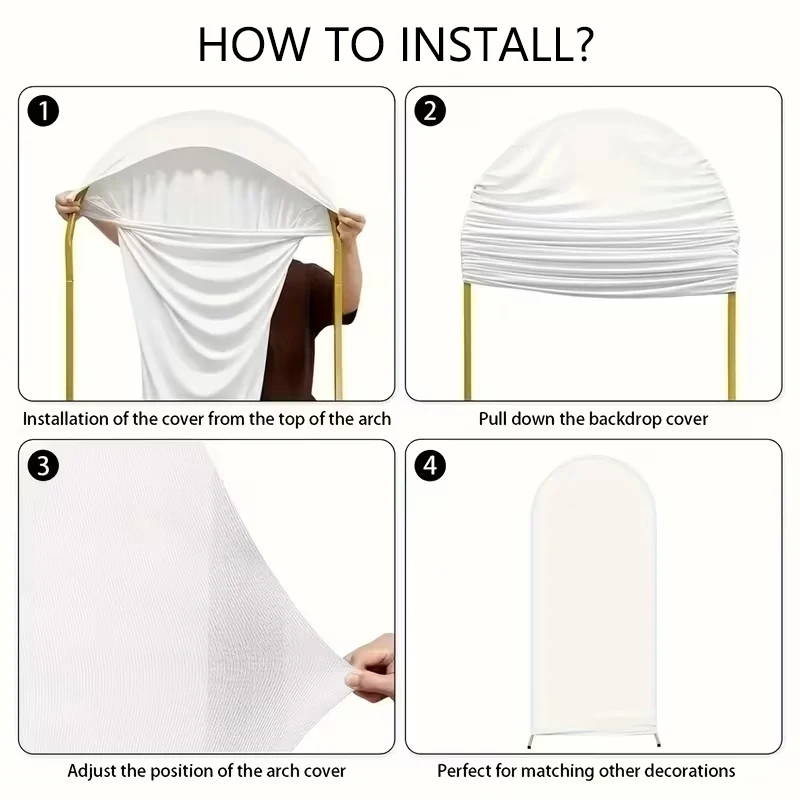 HOW TO INSTALL?

1

Installation of the cover from the top of the arch

2

Pull down the backdrop cover

3

Adjust the position of the arch cover

4

Perfect for matching other decorations