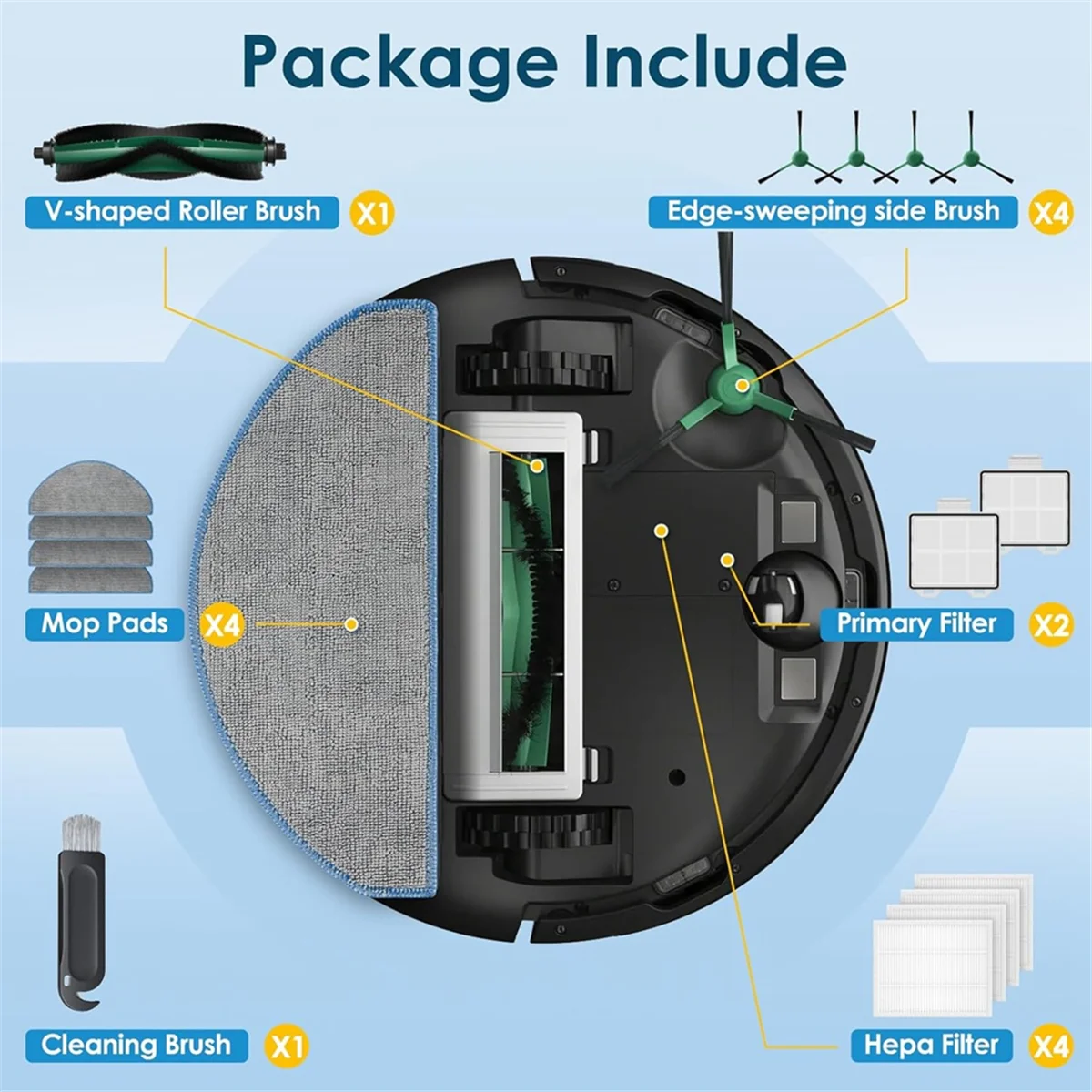 Package Include

V-shaped Roller Brush X1

Edge-sweeping side Brush X4

Mop Pads X4

Primary Filter X2

Cleaning Brush X1

Hepa Filter X4