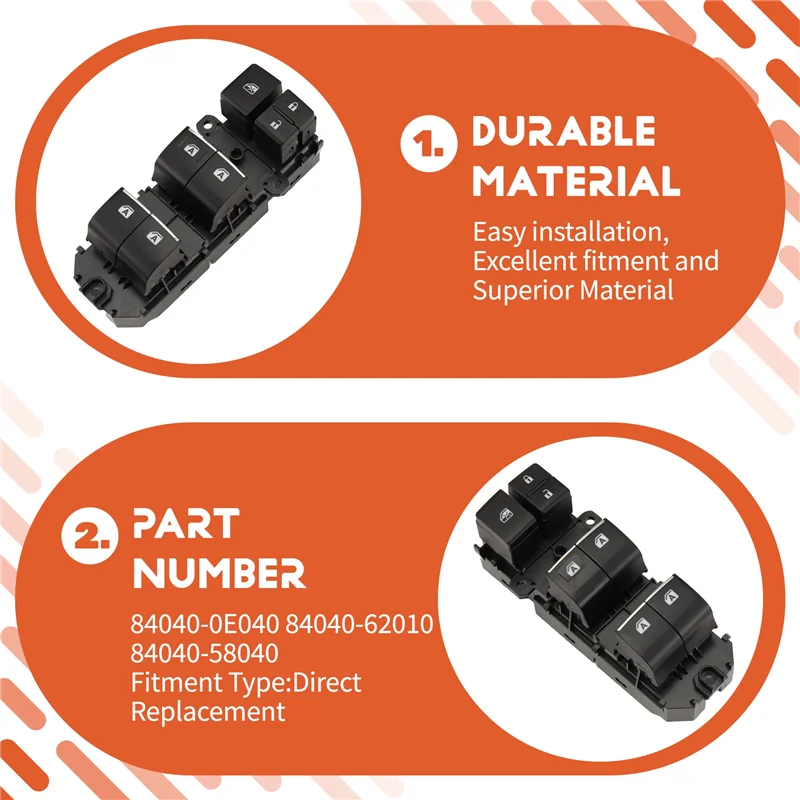 1. DURABLE MATERIAL

Easy installation, Excellent fitment and Superior Material

2. PART NUMBER

84040-0E040 84040-62010 84040-58040
Fitment Type:Direct Replacement