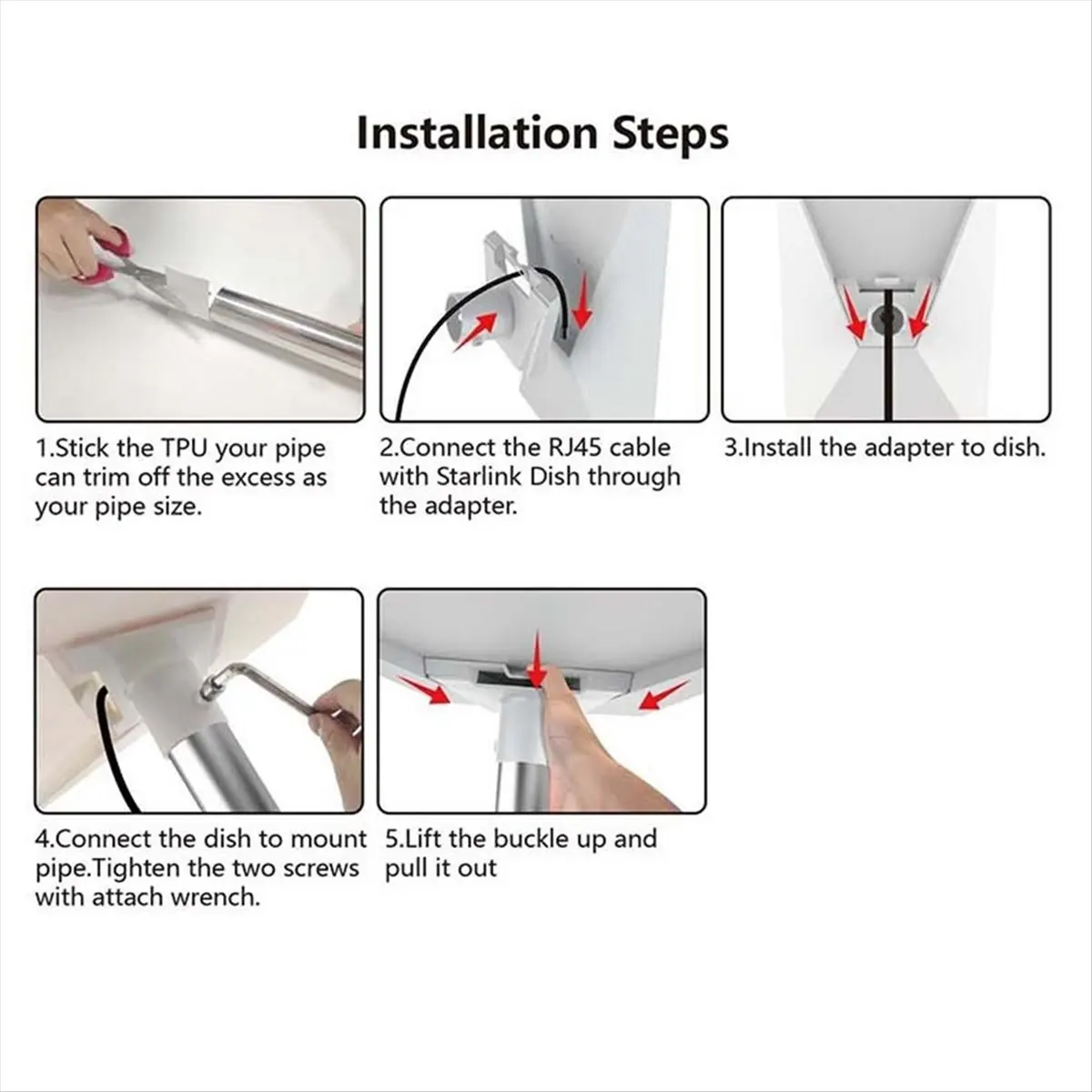 Installation Steps

1.Stick the TPU your pipe can trim off the excess as your pipe size.

2.Connect the RJ45 cable with Starlink Dish through the adapter.

3.Install the adapter to dish.

4.Connect the dish to mount pipe.Tighten the two screws with attach wrench.

5.Lift the buckle up and pull it out