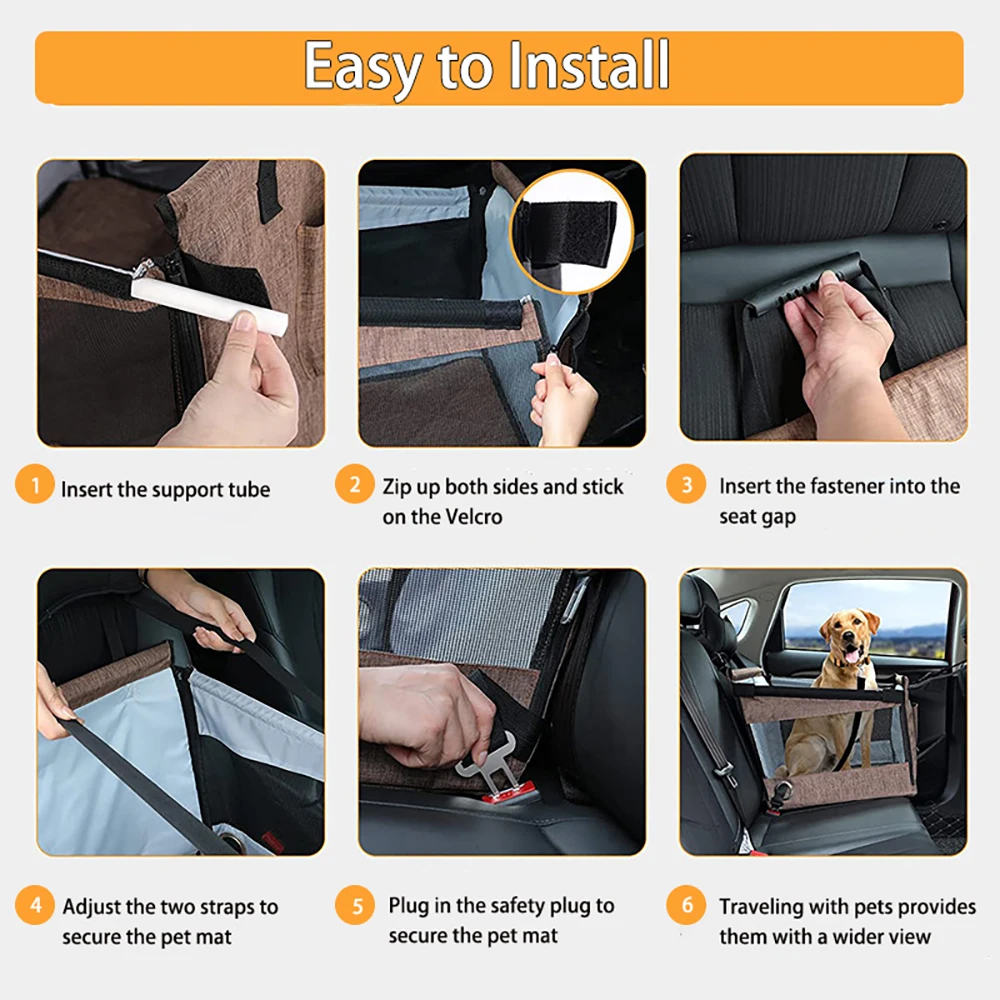 Easy to Install

1 Insert the support tube

2 Zip up both sides and stick on the Velcro

3 Insert the fastener into the seat gap

4 Adjust the two straps to secure the pet mat

5 Plug in the safety plug to secure the pet mat

6 Traveling with pets provides them with a wider view