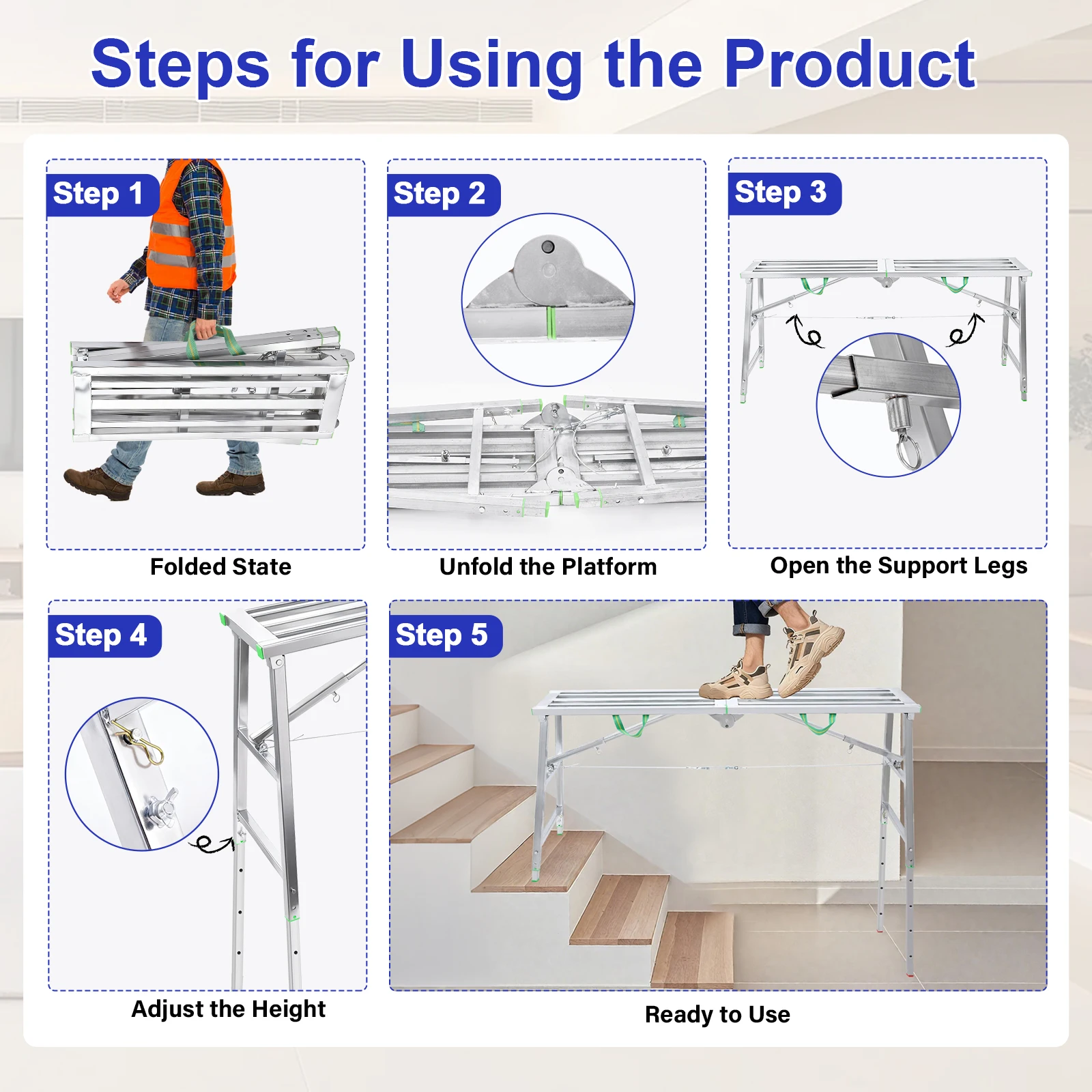 Steps for Using the Product

Step 1

Folded State

Step 2

Unfold the Platform

Step 3

Open the Support Legs

Step 4

Adjust the Height

Step 5

Ready to Use