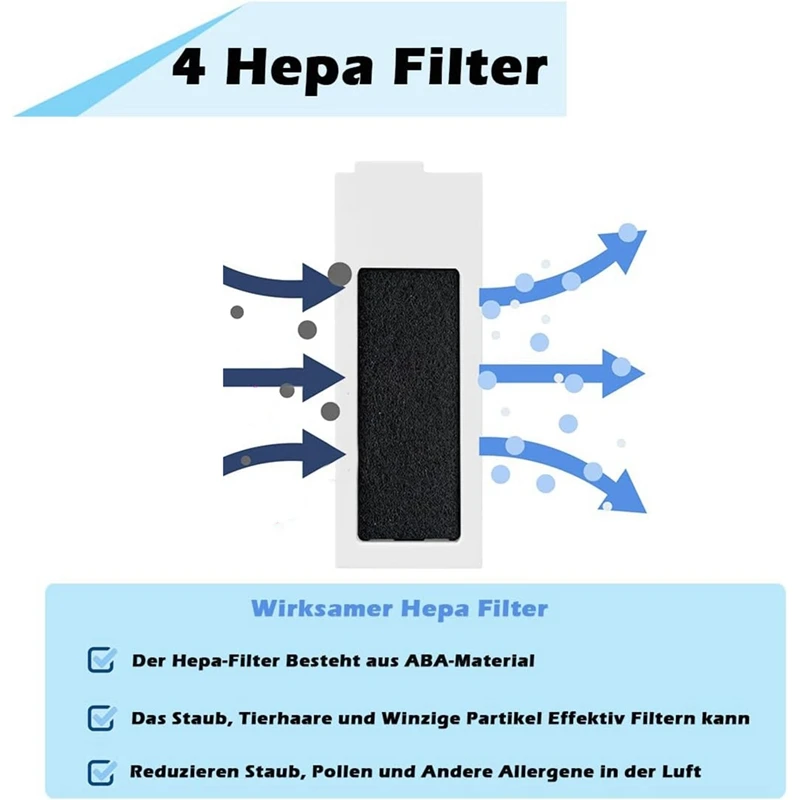 4 Hepa Filter

Wirksamer Hepa Filter

Der Hepa-Filter Besteht aus ABA-Material

Das Staub, Tierhaare und Winzige Partikel Effektiv Filtern kann

Reduzieren Staub, Pollen und Andere Allergene in der Luft