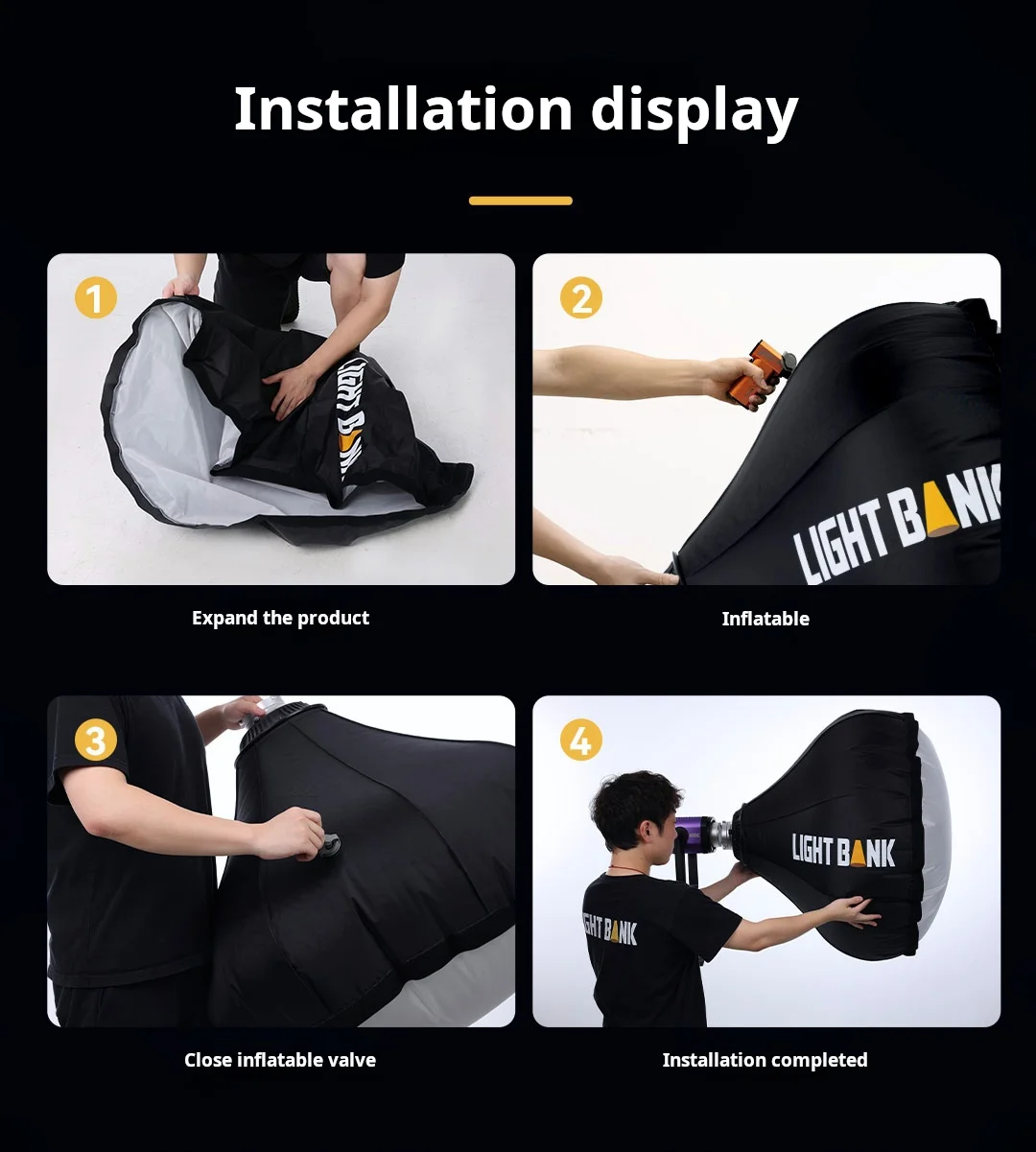 Installation display

1

LIGHT BANK

Expand the product

2

LIGHT BANK

Inflatable

3

Close inflatable valve

4

LIGHT BANK

GHT BANK

Installation completed