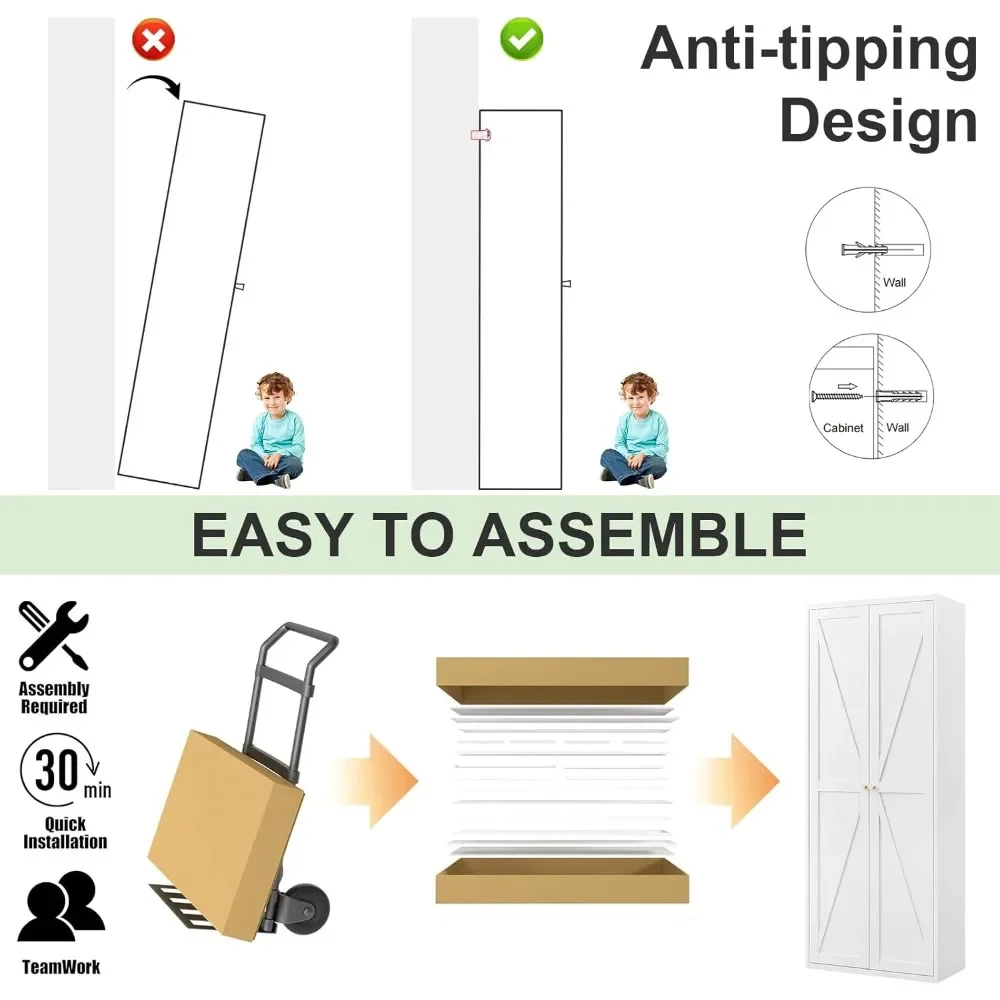 Anti-tipping Design

Wall

Cabinet Wall

EASY TO ASSEMBLE

Assembly Required

30 min

Quick Installation

TeamWork