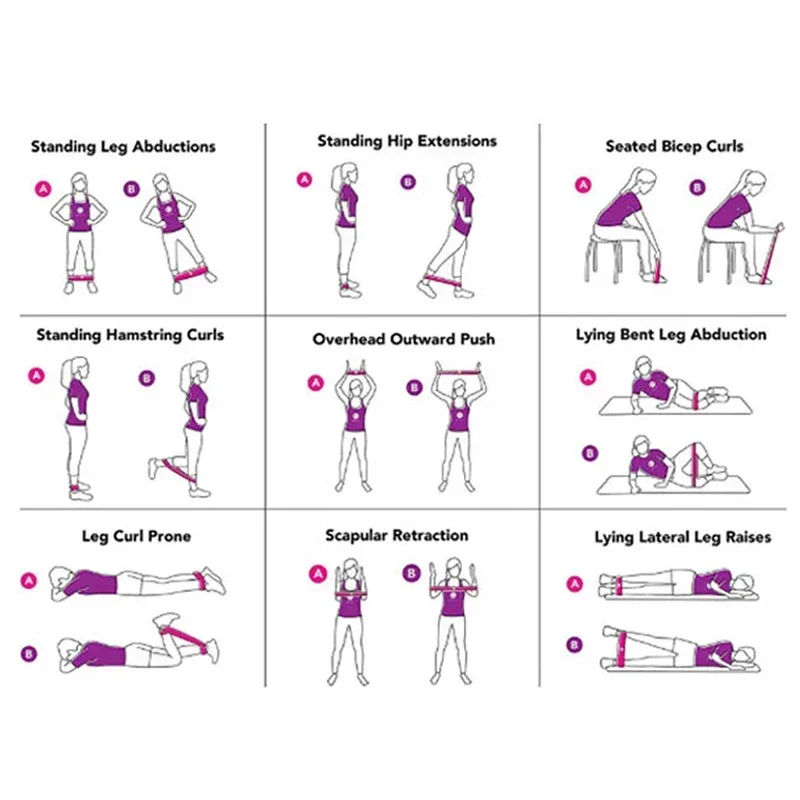 Standing Leg Abductions

A B

Standing Hip Extensions

A B

Seated Bicep Curls

A B

Standing Hamstring Curls

A B

Overhead Outward Push

A B

Lying Bent Leg Abduction

A

B

Leg Curl Prone

A

B

Scapular Retraction

A B

Lying Lateral Leg Raises

A

B