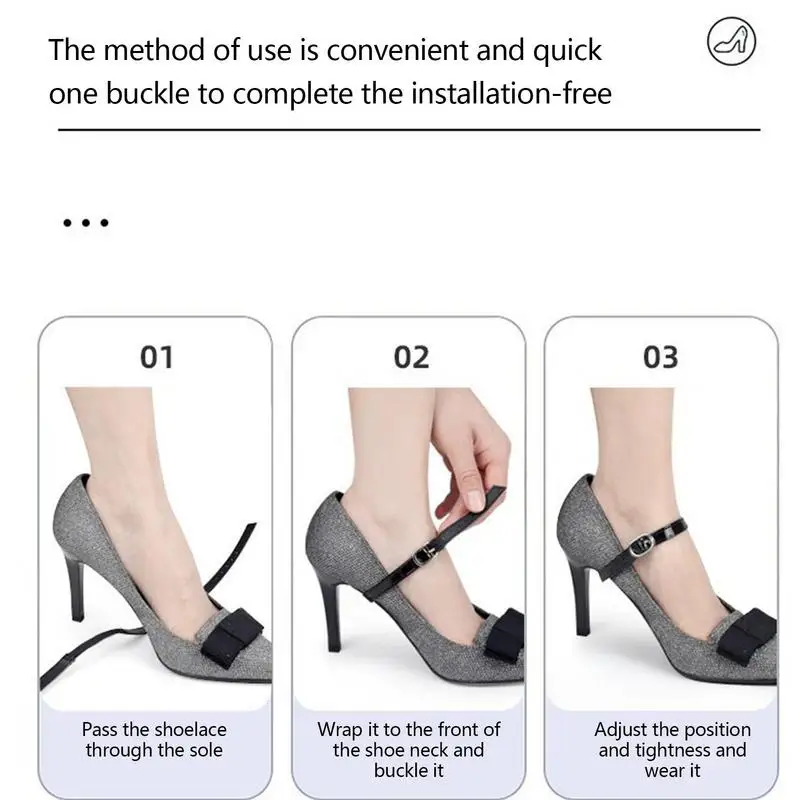 The method of use is convenient and quick one buckle to complete the installation-free

...

01

Pass the shoelace through the sole

02

Wrap it to the front of the shoe neck and buckle it

03

Adjust the position and tightness and wear it