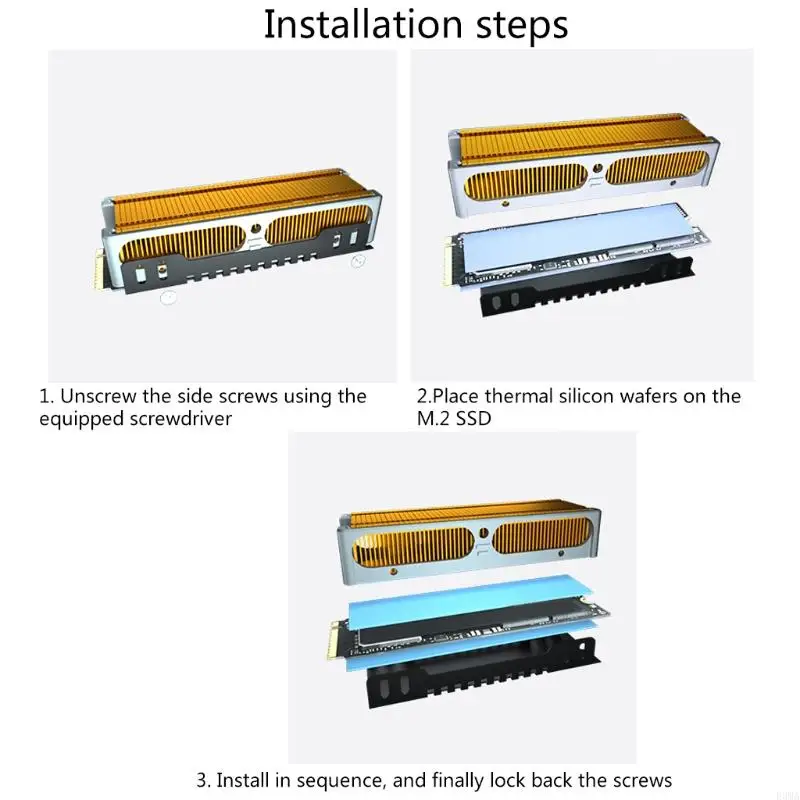 Installation steps

1. Unscrew the side screws using the equipped screwdriver

2.Place thermal silicon wafers on the M.2 SSD

3. Install in sequence, and finally lock back the screws