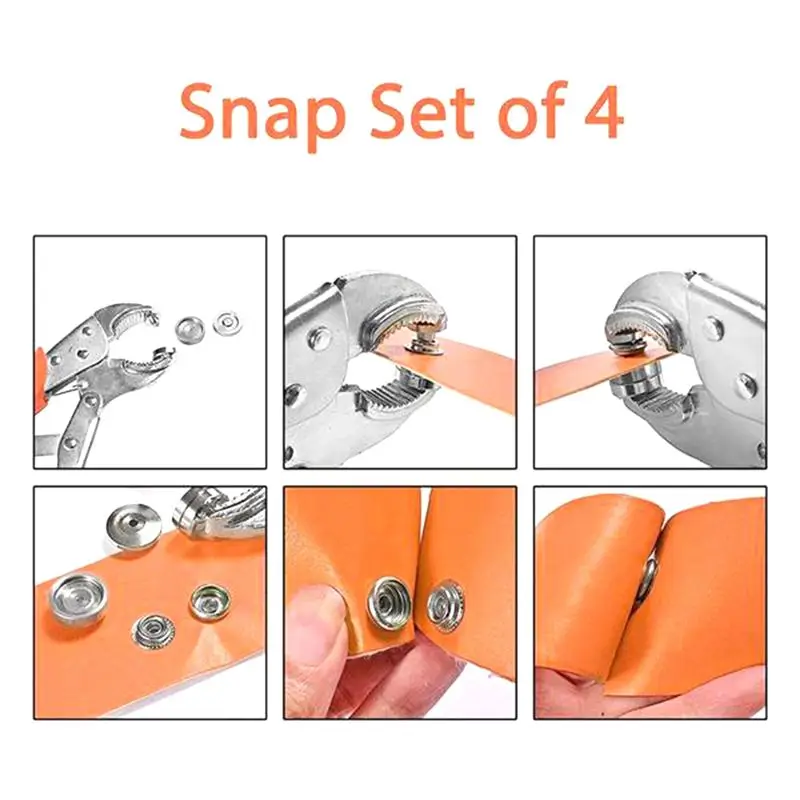 Snap Set of 4