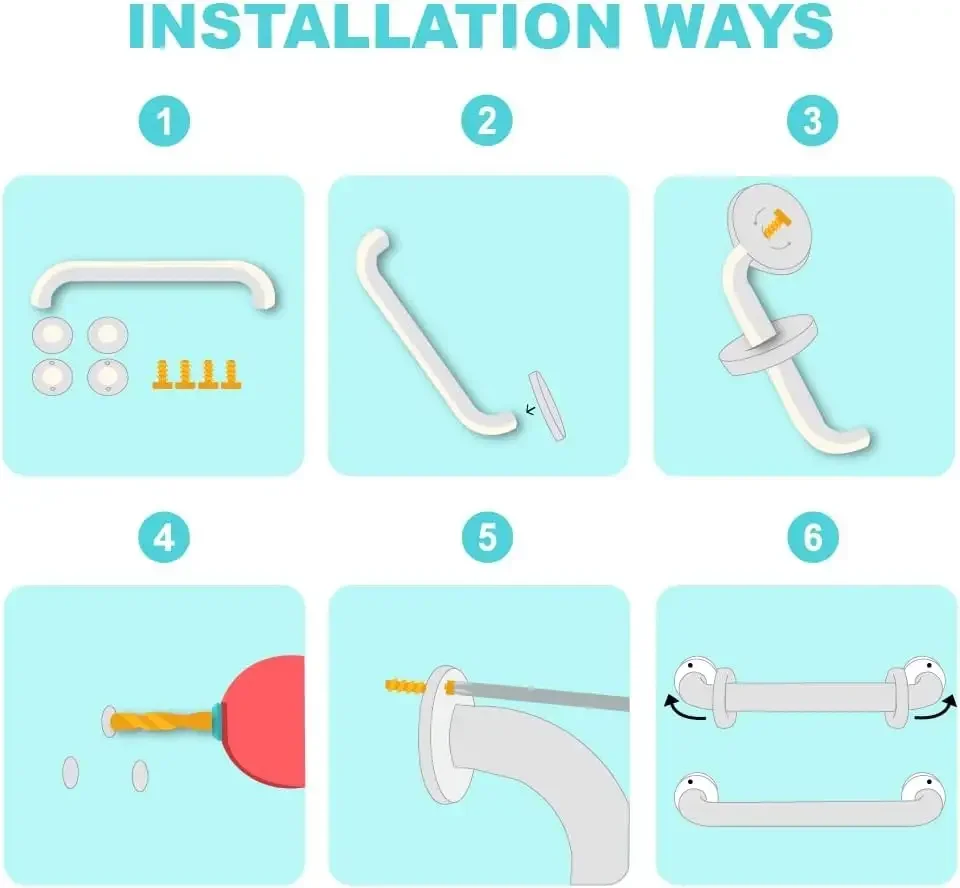 INSTALLATION WAYS

1

2

3

4

5

6