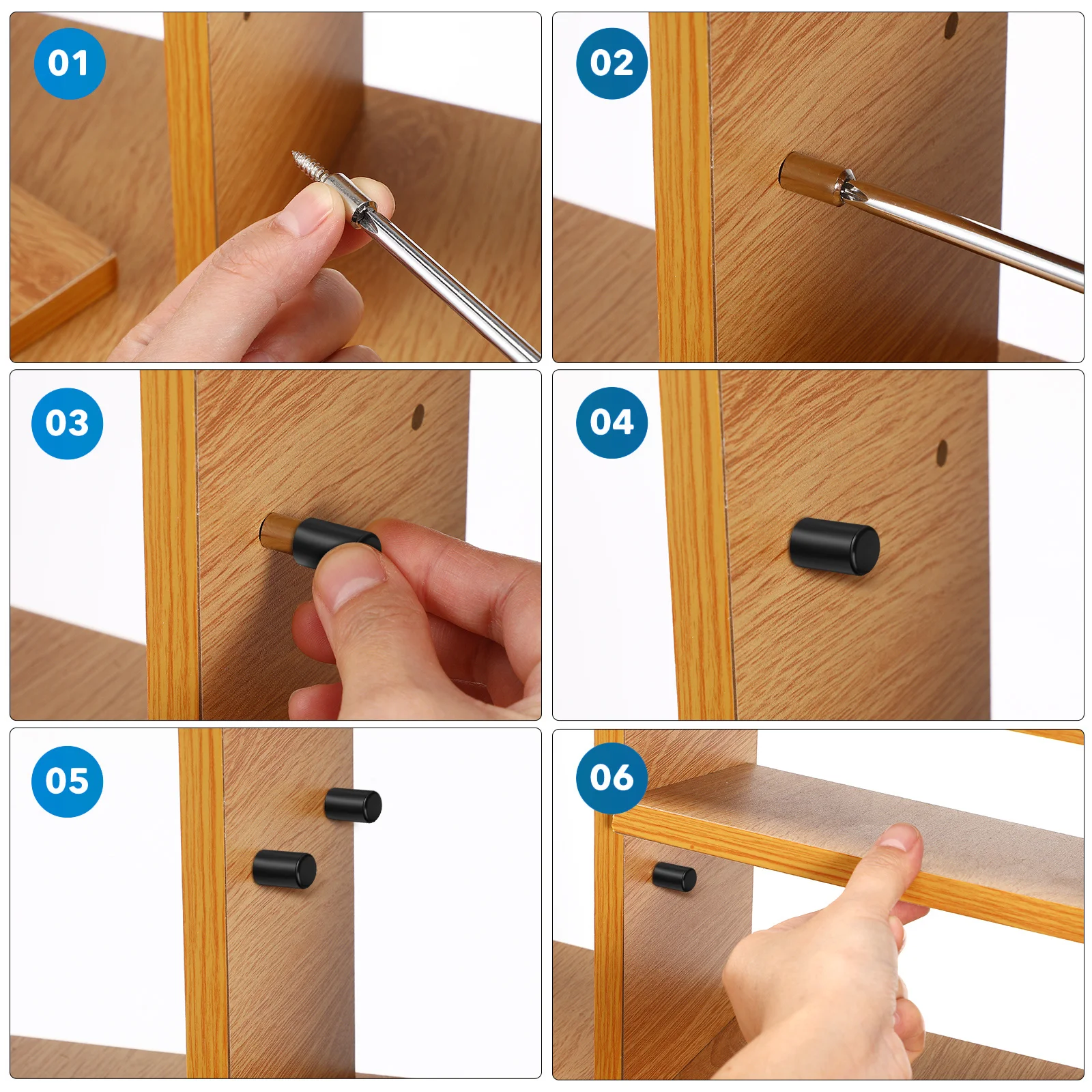 01

02

03

04

05

06