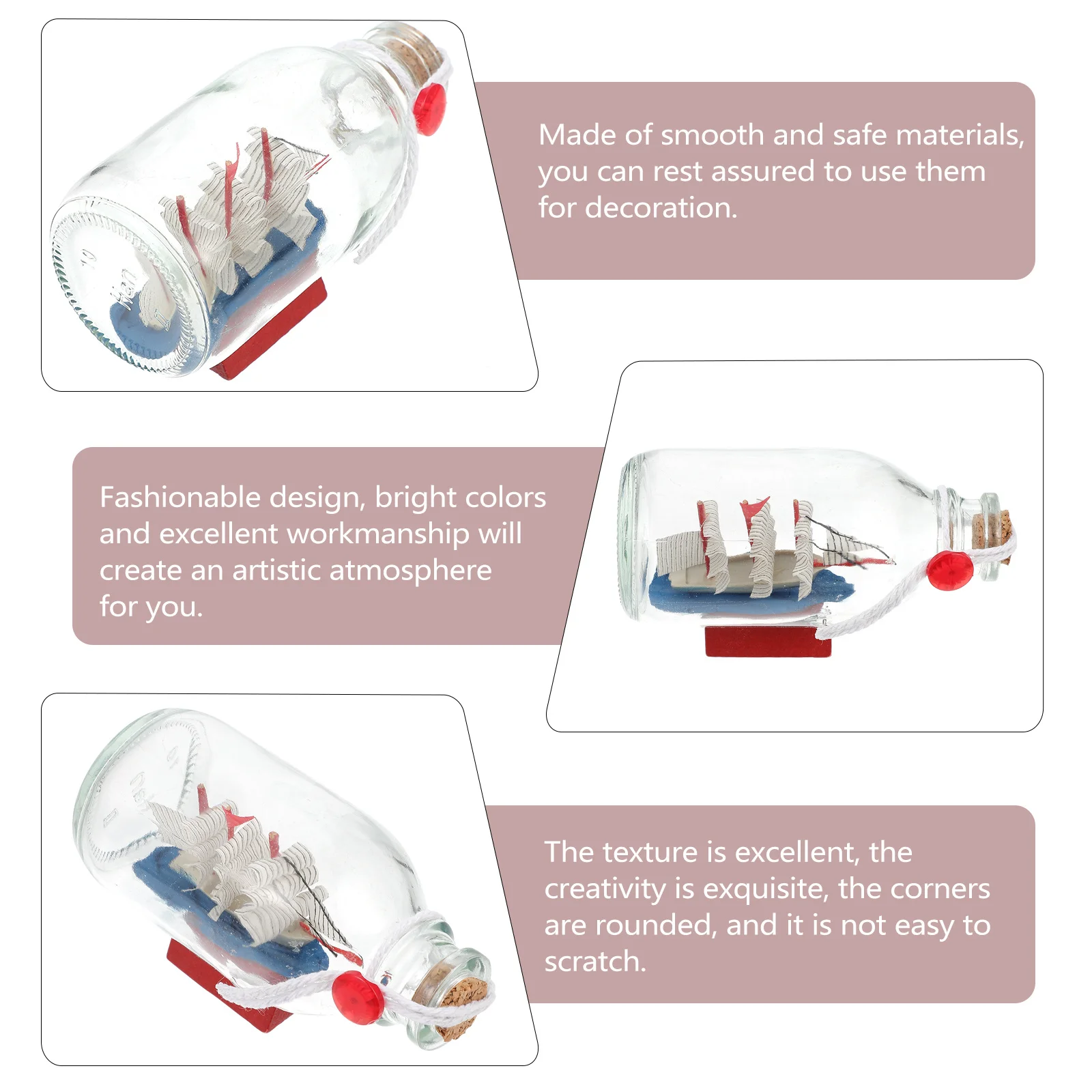 Made of smooth and safe materials, you can rest assured to use them for decoration.

Fashionable design, bright colors and excellent workmanship will create an artistic atmosphere for you.

The texture is excellent, the creativity is exquisite, the corners are rounded, and it is not easy to scratch.