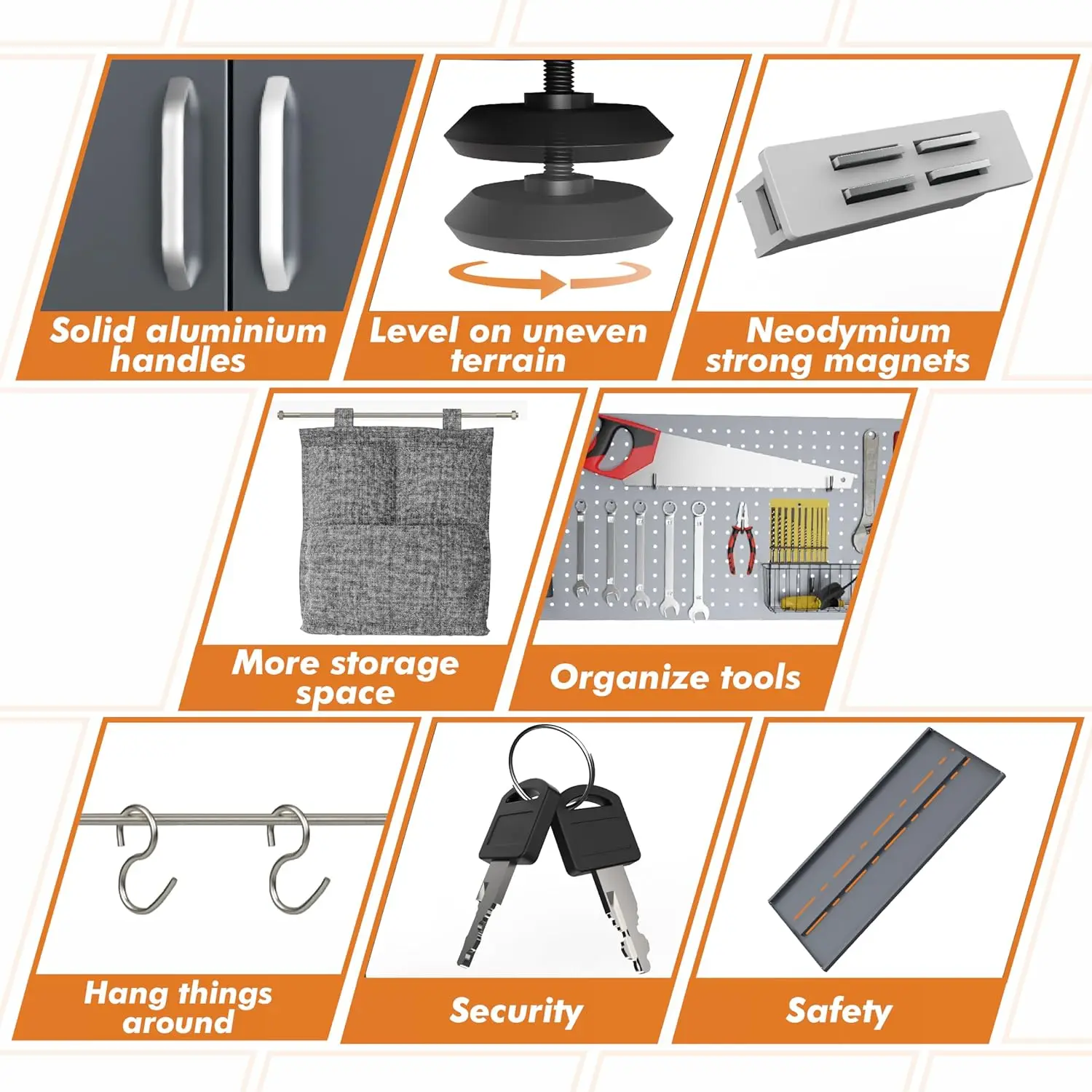 Solid aluminium handles

Level on uneven terrain

Neodymium strong magnets

More storage space

Organize tools

Hang things around

Security

Safety